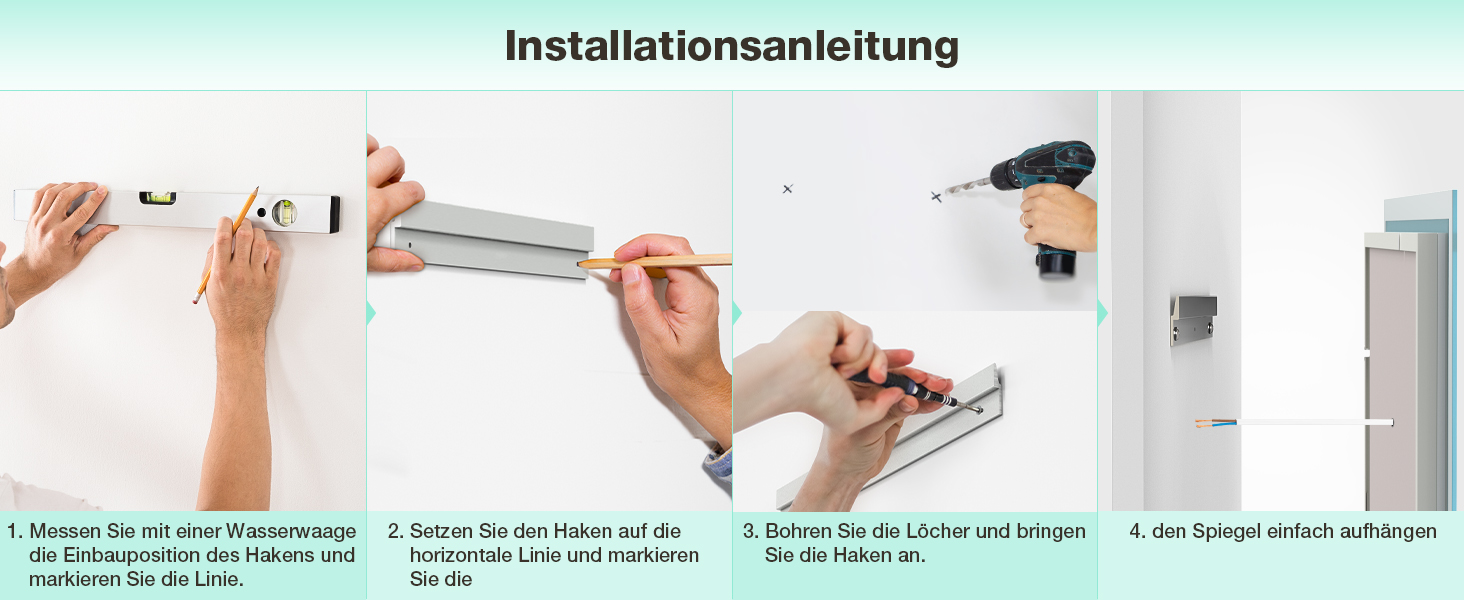 Installationsanleitung

1. Messen Sie mit einer Wasserwaage die Einbauposition des Hakens und markieren Sie die Linie.

2. Setzen Sie den Haken auf die horizontale Linie und markieren Sie die

3. Bohren Sie die Löcher und bringen Sie die Haken an.

4. den Spiegel einfach aufhängen