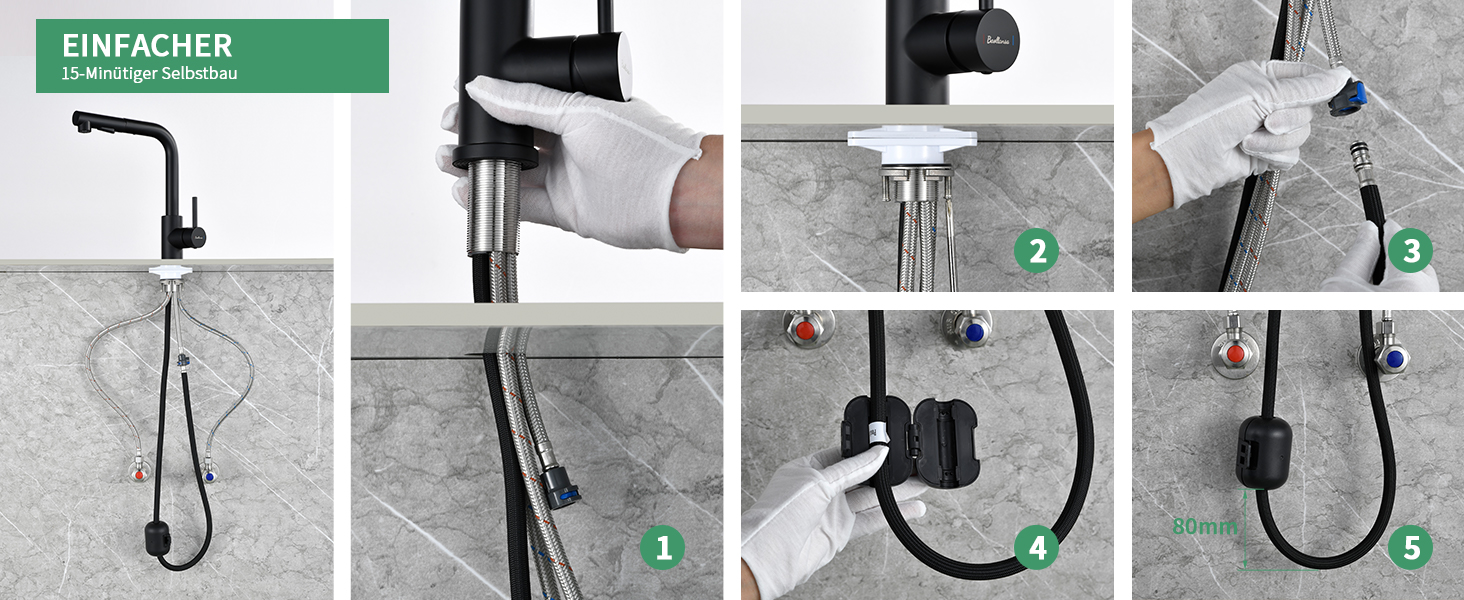 EINFACHER
15-Minütiger Selbstbau

1

2

3

4

80mm

5