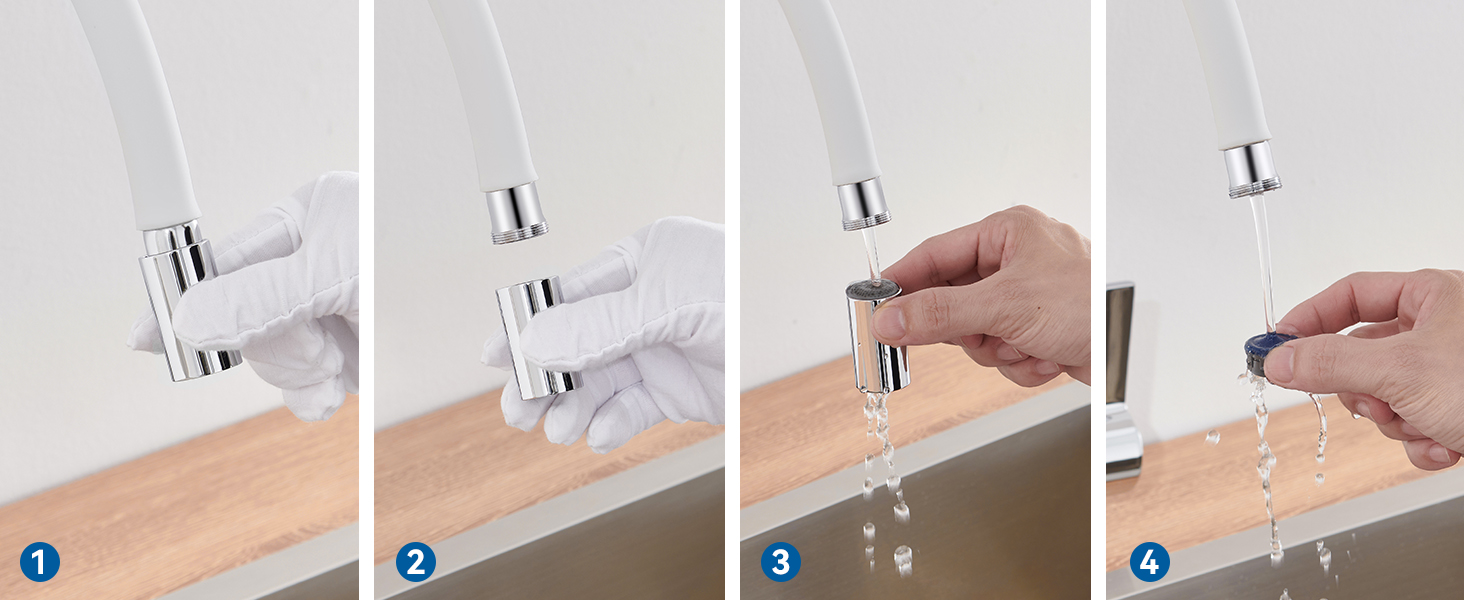 1

2

3

4