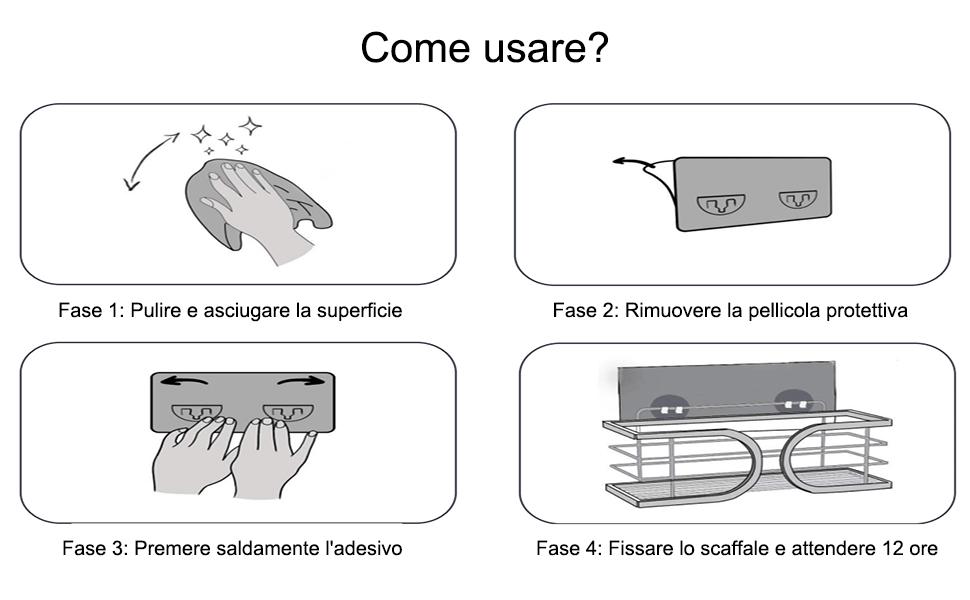 Come usare?

Fase 1: Pulire e asciugare la superficie

Fase 2: Rimuovere la pellicola protettiva

Fase 3: Premere saldamente l'adesivo

Fase 4: Fissare lo scaffale e attendere 12 ore