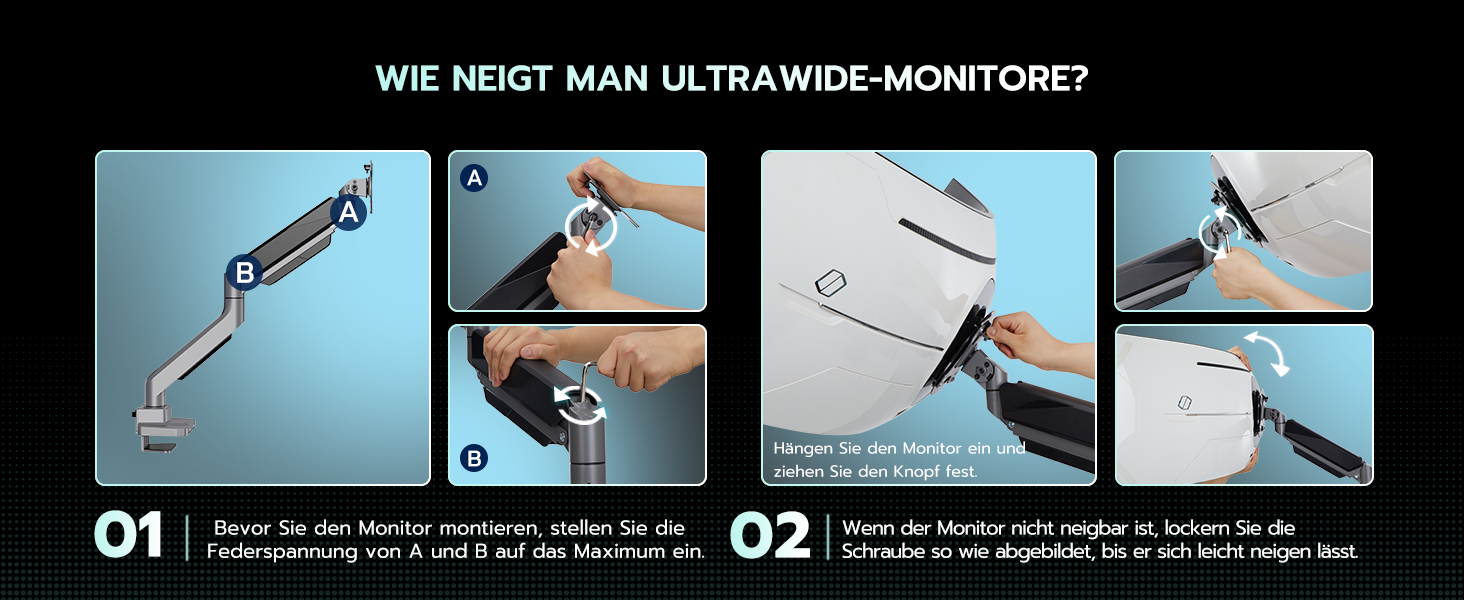 WIE NEIGT MAN ULTRAWIDE-MONITORE?

A

B

A

B

Hängen Sie den Monitor ein und ziehen Sie den Knopf fest.

01 Bevor Sie den Monitor montieren, stellen Sie die Federspannung von A und B auf das Maximum ein.

02 Wenn der Monitor nicht neigbar ist, lockern Sie die Schraube so wie abgebildet, bis er sich leicht neigen lässt.