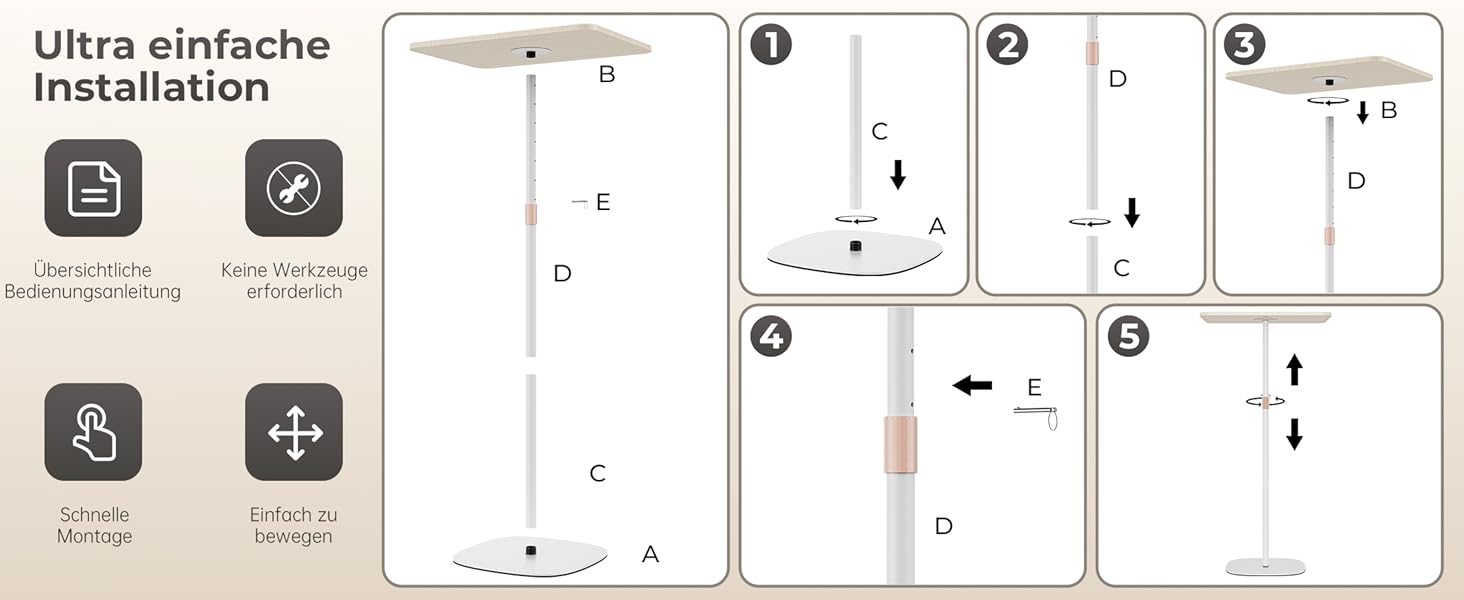 Ultra einfache Installation

Übersichtliche Bedienungsanleitung

Keine Werkzeuge erforderlich

Schnelle Montage

Einfach zu bewegen

B

E

D

C

A

1

C

A

2

D

C

3

B

D

4

E

D

5