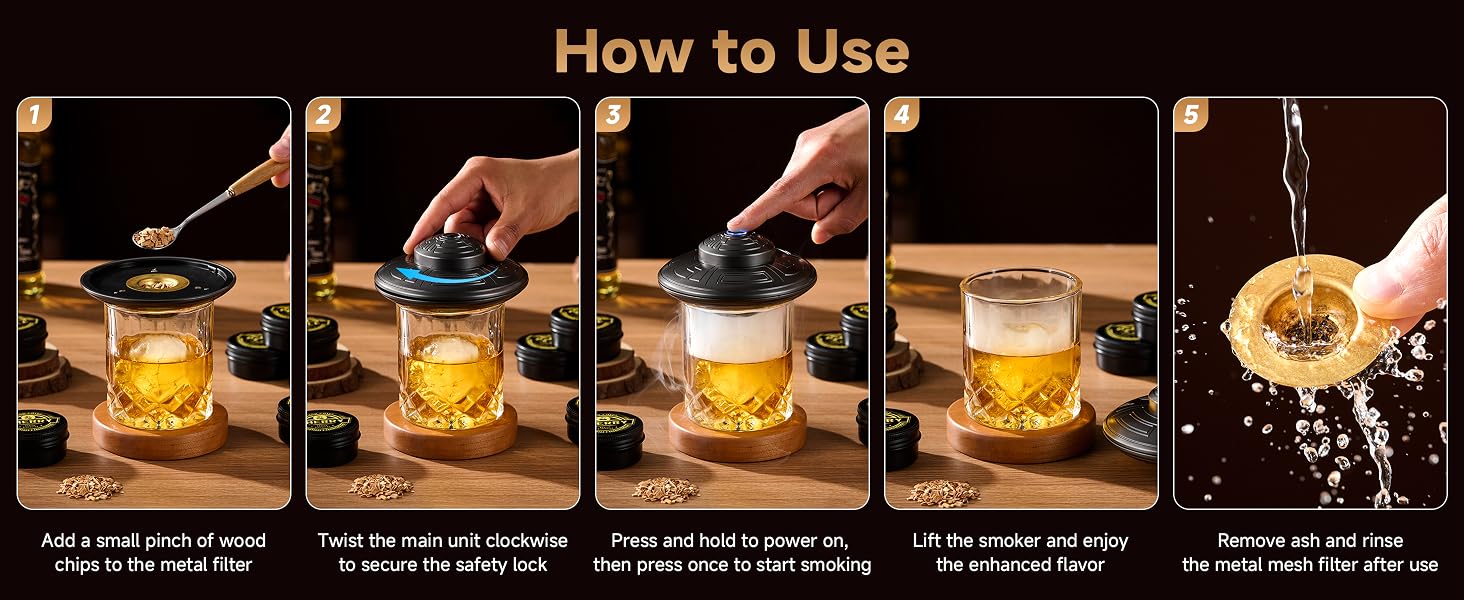 How to Use

1

Add a small pinch of wood chips to the metal filter

2

Twist the main unit clockwise to secure the safety lock

3

Press and hold to power on, then press once to start smoking

4

Lift the smoker and enjoy the enhanced flavor

5

Remove ash and rinse the metal mesh filter after use