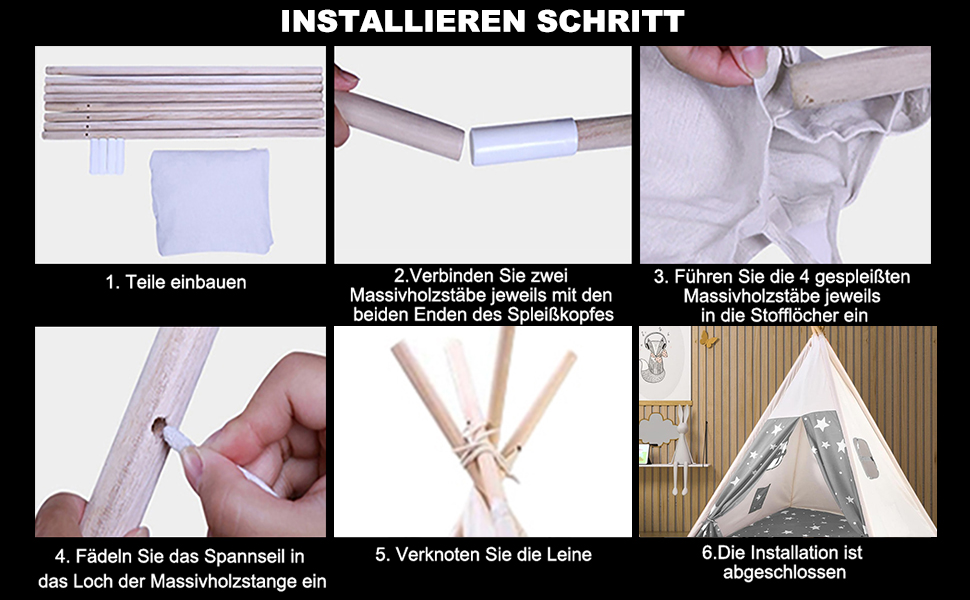 INSTALLIEREN SCHRITT

1. Teile einbauen

2.Verbinden Sie zwei Massivholzstäbe jeweils mit den beiden Enden des Spleißkopfes

3. Führen Sie die 4 gespleißten Massivholzstäbe jeweils in die Stofflöcher ein

4. Fädeln Sie das Spannseil in das Loch der Massivholzstange ein

5. Verknoten Sie die Leine

6.Die Installation ist abgeschlossen