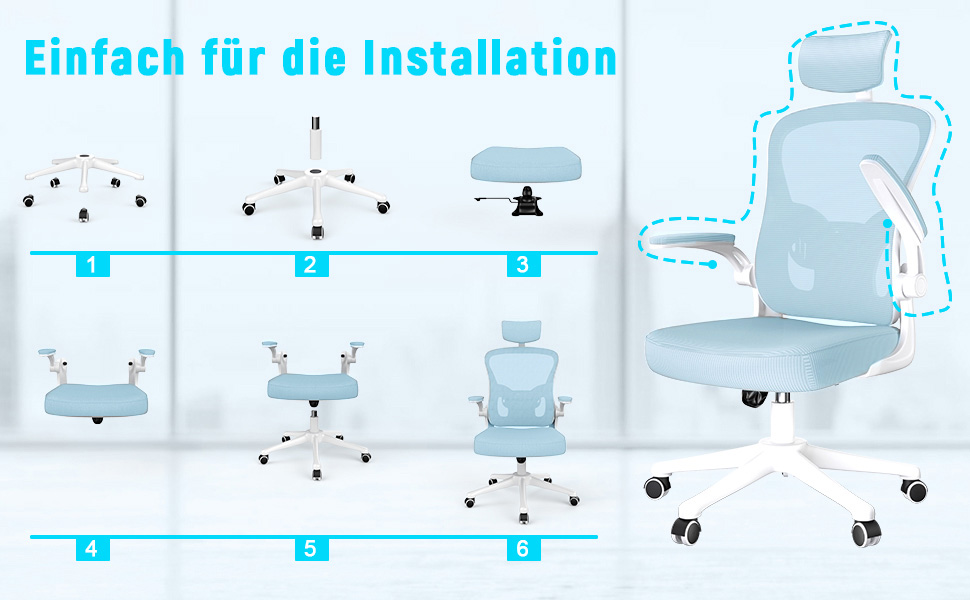 Einfach für die Installation

1

2

3

4

5

6