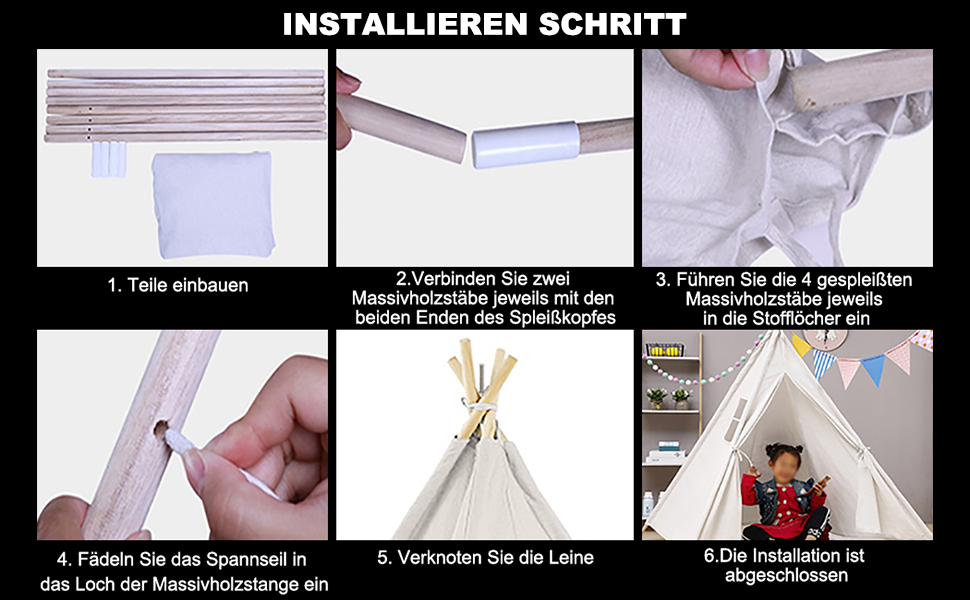 INSTALLIEREN SCHRITT

1. Teile einbauen

2.Verbinden Sie zwei Massivholzstäbe jeweils mit den beiden Enden des Spleißkopfes

3. Führen Sie die 4 gespleißten Massivholzstäbe jeweils in die Stofflöcher ein

4. Fädeln Sie das Spannseil in das Loch der Massivholzstange ein

5. Verknoten Sie die Leine

6.Die Installation ist abgeschlossen