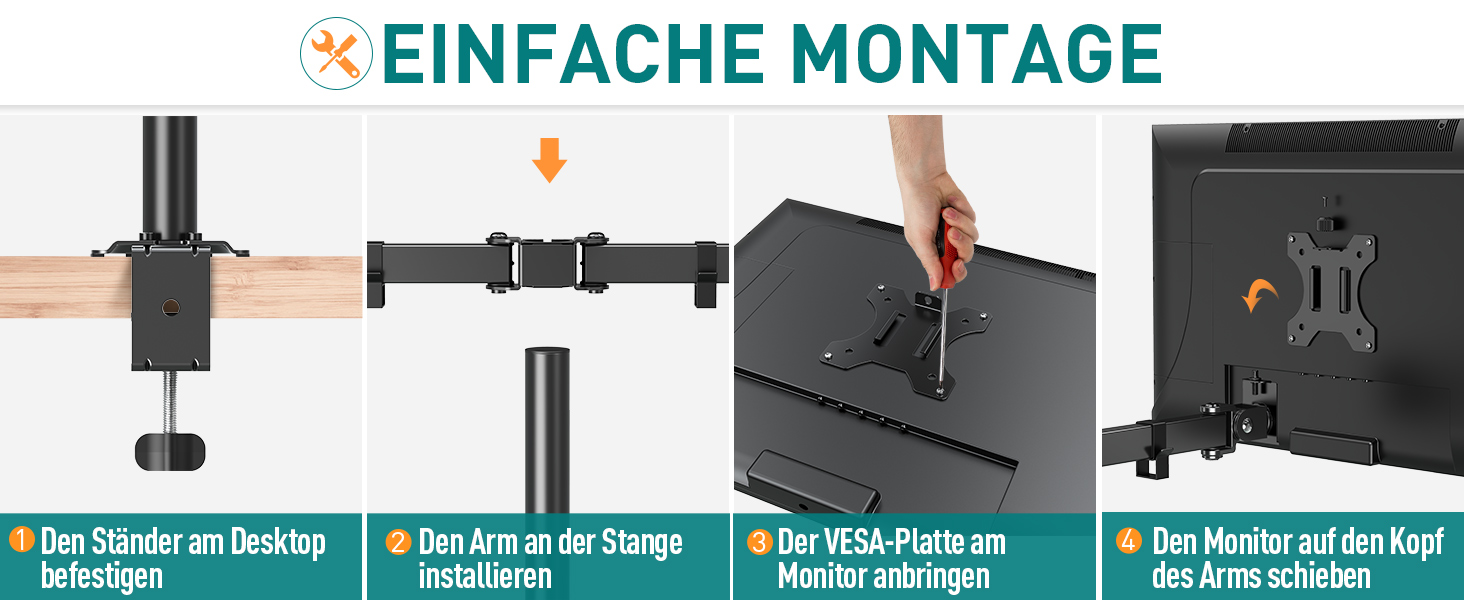 EINFACHE MONTAGE

1 Den Ständer am Desktop befestigen

2 Den Arm an der Stange installieren

3 Der VESA-Platte am Monitor anbringen

4 Den Monitor auf den Kopf des Arms schieben