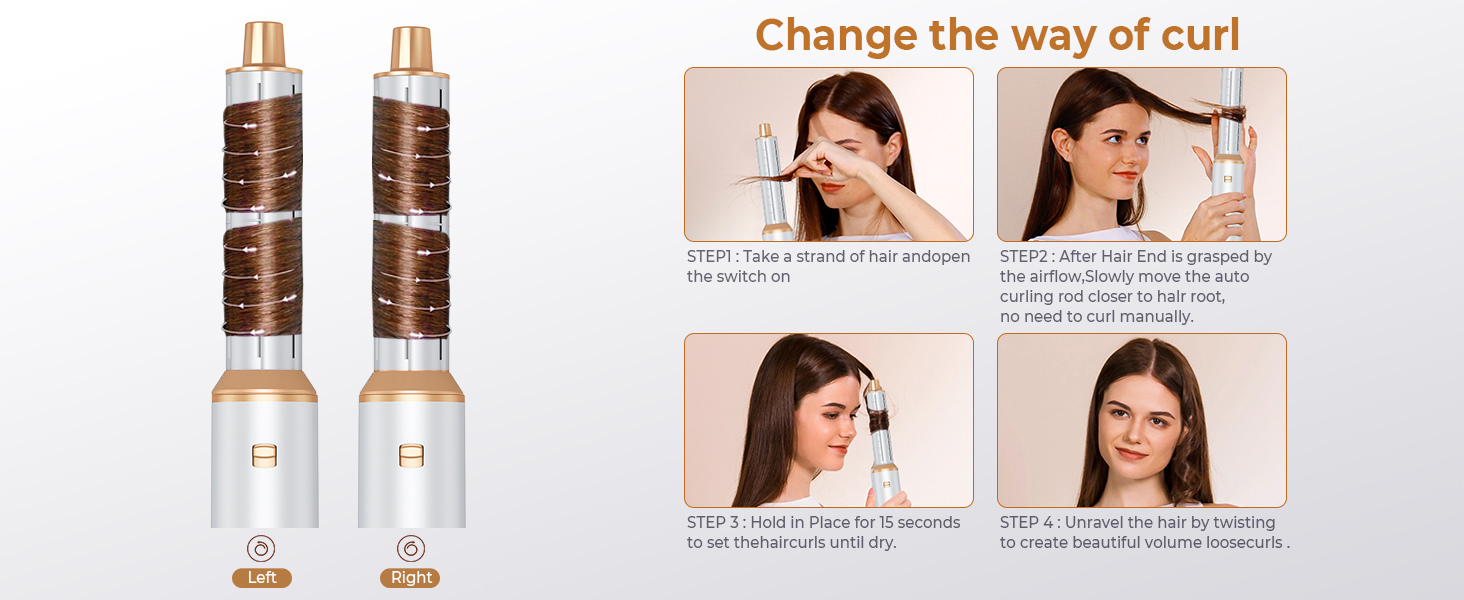 Left

Right

Change the way of curl

STEP1 : Take a strand of hair andopen the switch on

STEP2 : After Hair End is grasped by the airflow,Slowly move the auto curling rod closer to halr root, no need to curl manually.

STEP 3 : Hold in Place for 15 seconds to set thehaircurls until dry.

STEP 4 : Unravel the hair by twisting to create beautiful volume loosecurls .