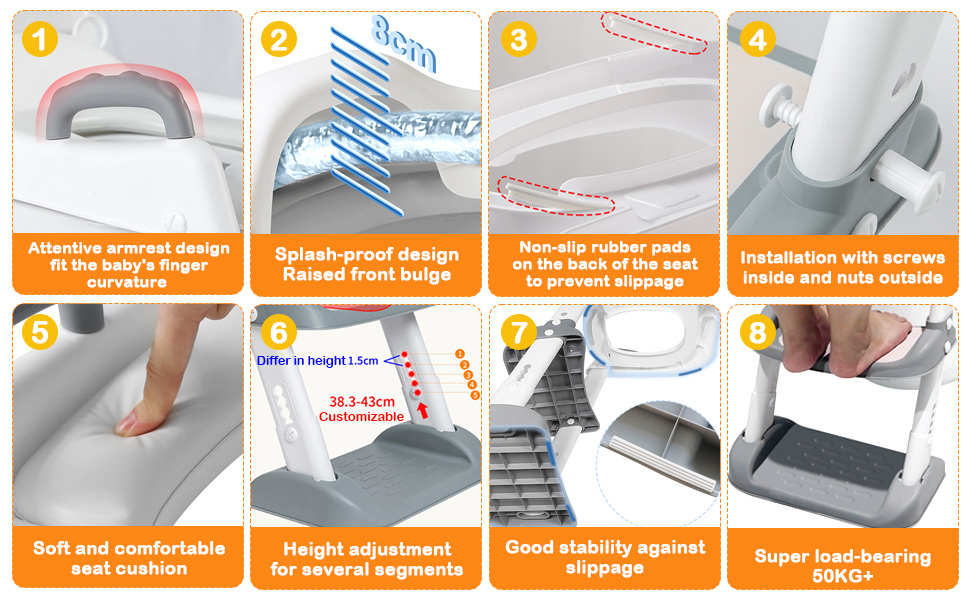 1

Attentive armrest design fit the baby's finger curvature

2

8cm

Splash-proof design Raised front bulge

3

Non-slip rubber pads on the back of the seat to prevent slippage

4

Installation with screws inside and nuts outside

5

Soft and comfortable seat cushion

6

Differ in height 1.5cm

1
2
3
4
5

38.3-43cm Customizable

Height adjustment for several segments

7

Good stability against slippage

8

Super load-bearing 50KG+