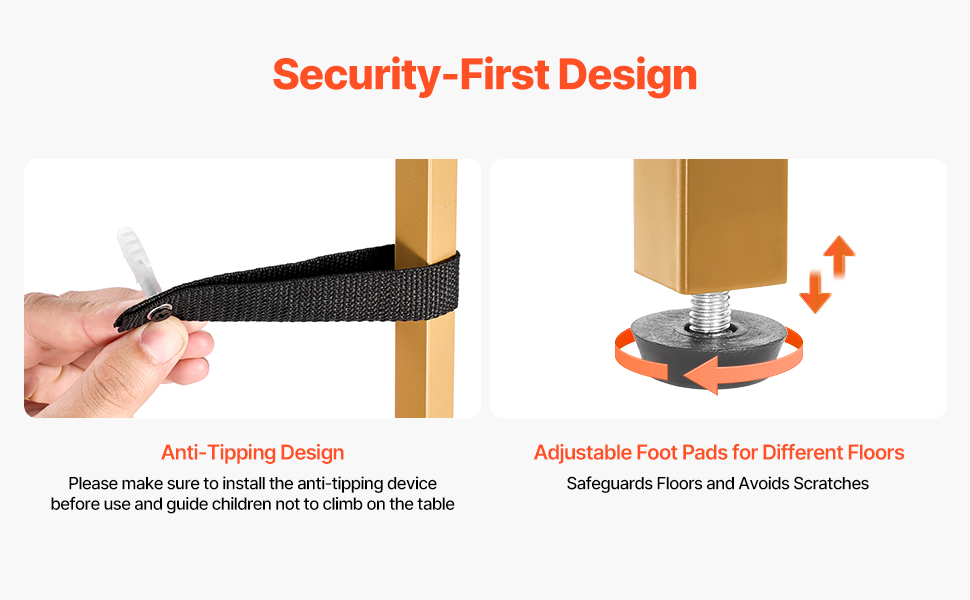 Security-First Design

Anti-Tipping Design

Please make sure to install the anti-tipping device before use and guide children not to climb on the table

Adjustable Foot Pads for Different Floors

Safeguards Floors and Avoids Scratches