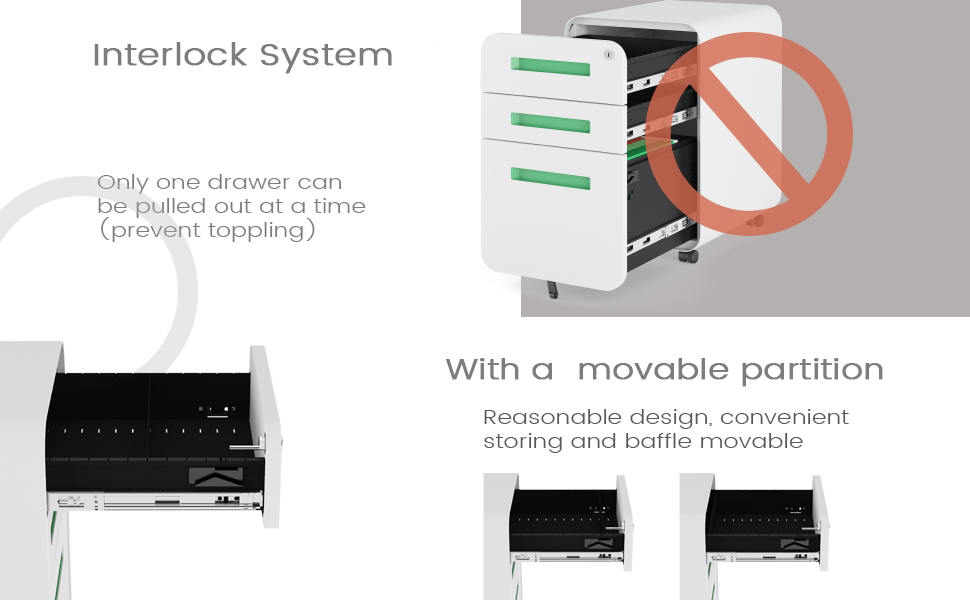 Interlock System

Only one drawer can be pulled out at a time (prevent toppling)

With a  movable partition

Reasonable design, convenient storing and baffle movable