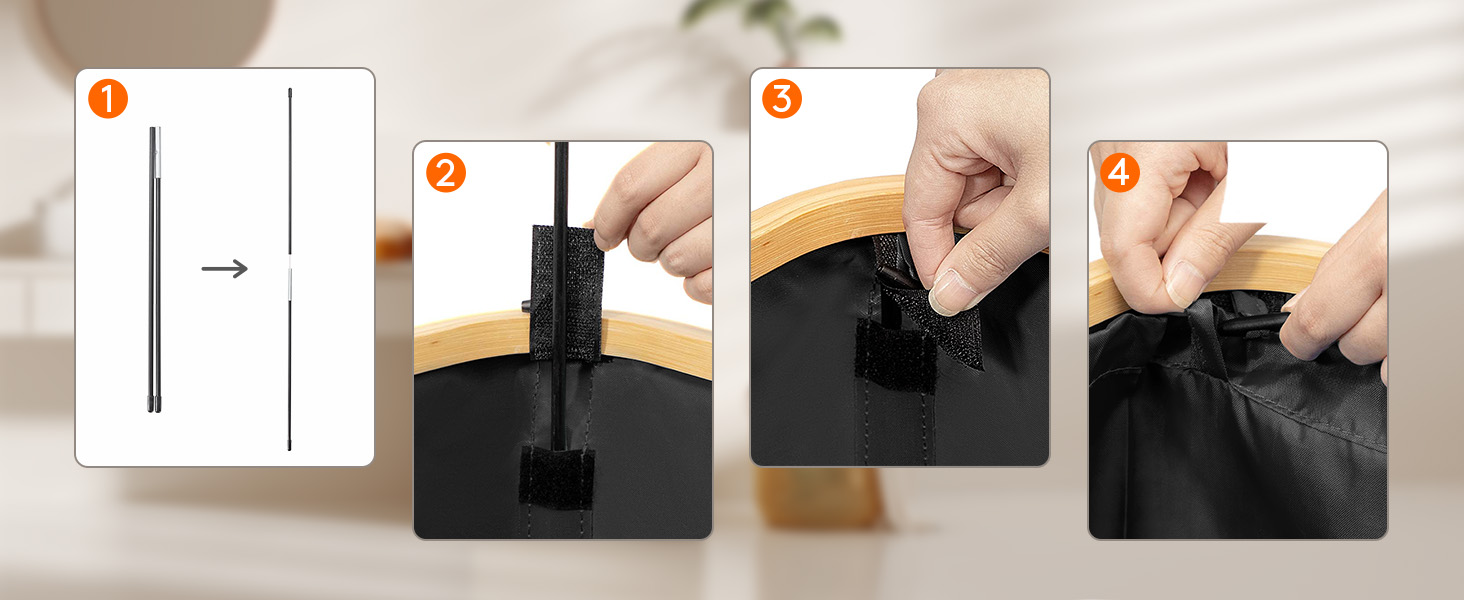 1

2

3

4