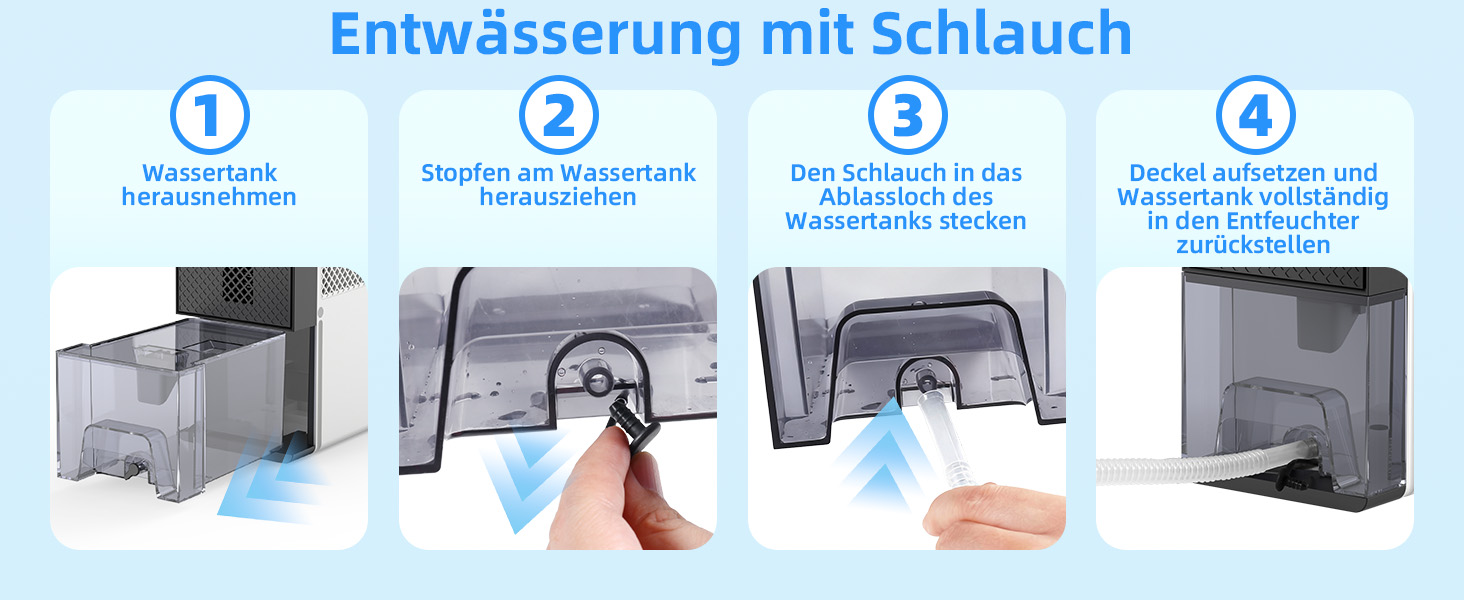 Entwässerung mit Schlauch

1
Wassertank herausnehmen

2
Stopfen am Wassertank herausziehen

3
Den Schlauch in das Ablassloch des Wassertanks stecken

4
Deckel aufsetzen und Wassertank vollständig in den Entfeuchter zurückstellen