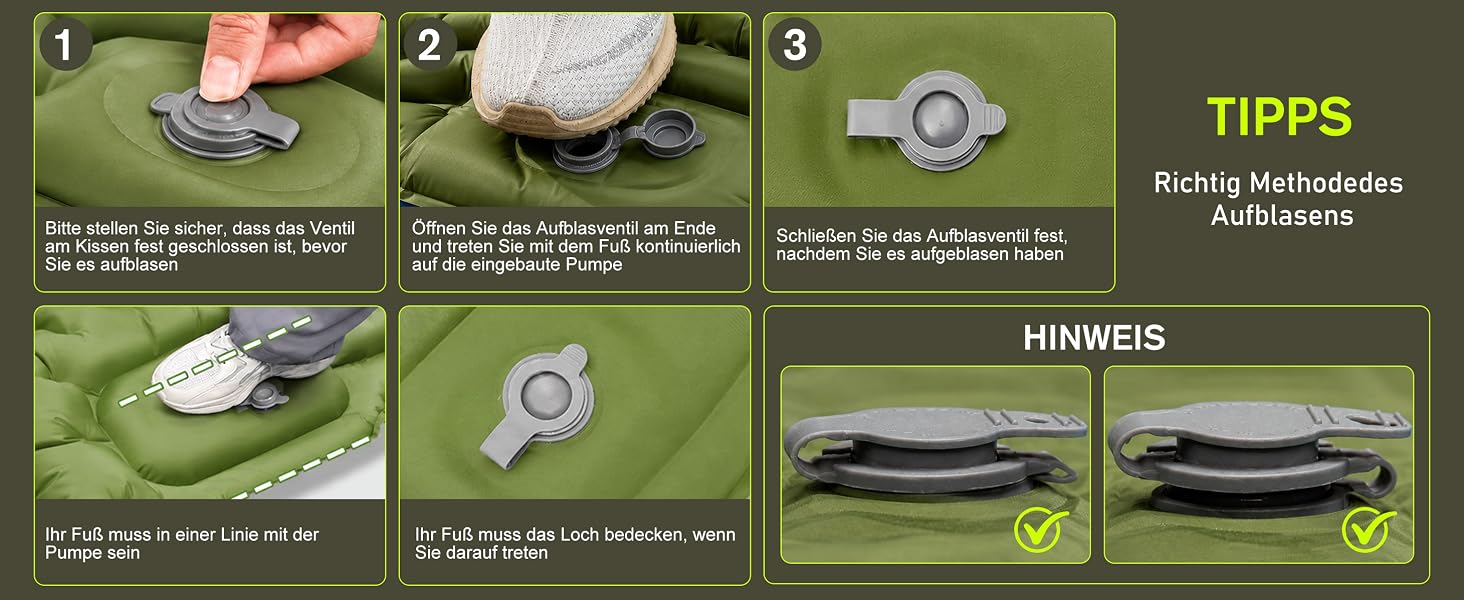 1

Bitte stellen Sie sicher, dass das Ventil am Kissen fest geschlossen ist, bevor Sie es aufblasen

2

Öffnen Sie das Aufblasventil am Ende und treten Sie mit dem Fuß kontinuierlich auf die eingebaute Pumpe

3

Schließen Sie das Aufblasventil fest, nachdem Sie es aufgeblasen haben

TIPPS

Richtig Methodedes Aufblasens

Ihr Fuß muss in einer Linie mit der Pumpe sein

Ihr Fuß muss das Loch bedecken, wenn Sie darauf treten

HINWEIS