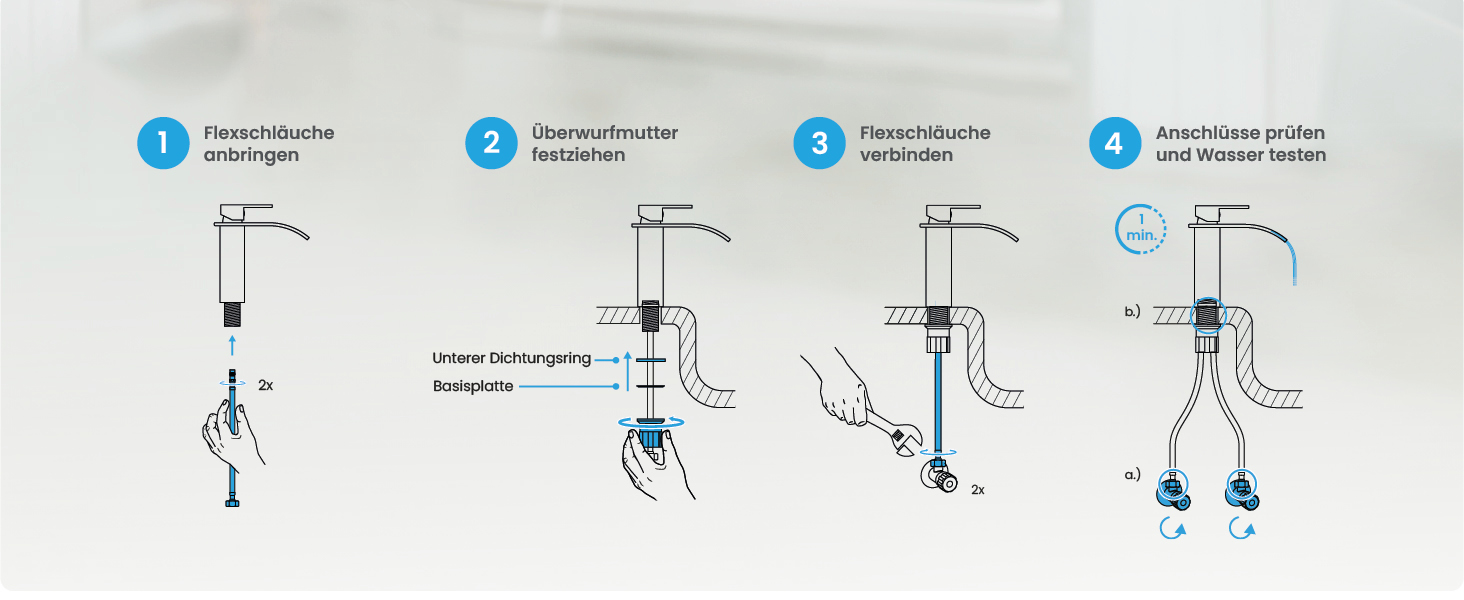 1 Flexschläuche anbringen

2x

2 Überwurfmutter festziehen

Unterer Dichtungsring

Basisplatte

3 Flexschläuche verbinden

2x

4 Anschlüsse prüfen und Wasser testen

1 min.

b.)

a.)