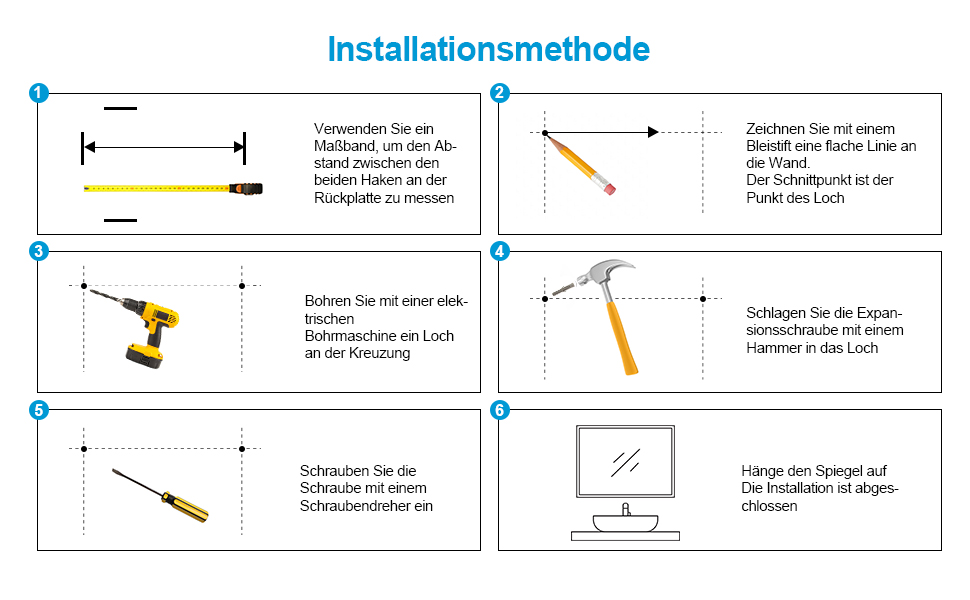 Installationsmethode

1

Verwenden Sie ein Maßband, um den Abstand zwischen den beiden Haken an der Rückplatte zu messen

2

Zeichnen Sie mit einem Bleistift eine flache Linie an die Wand.
Der Schnittpunkt ist der Punkt des Loch

3

Bohren Sie mit einer elektrischen
Bohrmaschine ein Loch an der Kreuzung

4

Schlagen Sie die Expansionsschraube mit einem Hammer in das Loch

5

Schrauben Sie die Schraube mit einem Schraubendreher ein

6

Hänge den Spiegel auf
Die Installation ist abgeschlossen