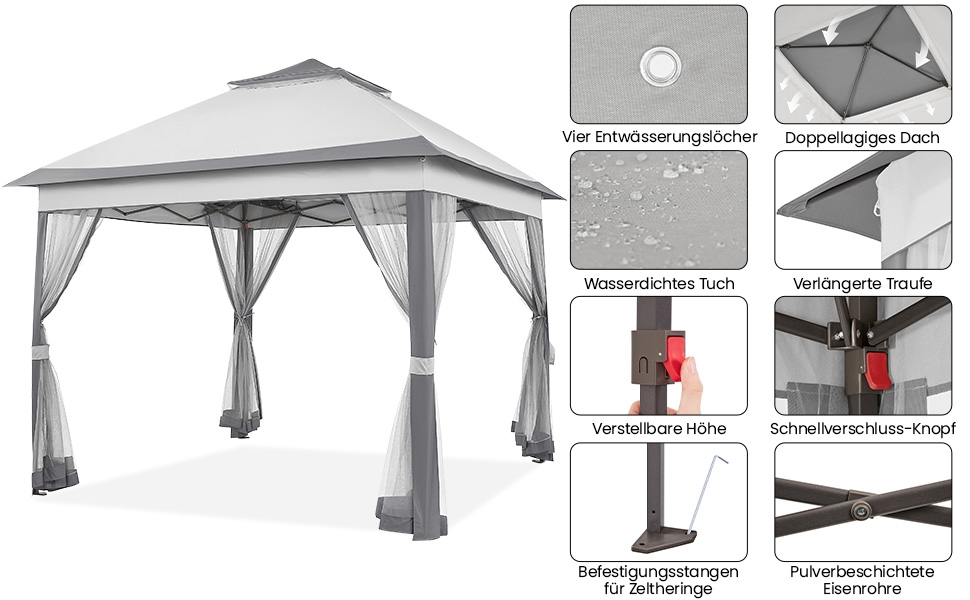 Vier Entwässerungslöcher

Doppellagiges Dach

Wasserdichtes Tuch

Verlängerte Traufe

Verstellbare Höhe

Schnellverschluss-Knopf

Befestigungsstangen für Zeltheringe

Pulverbeschichtete Eisenrohre