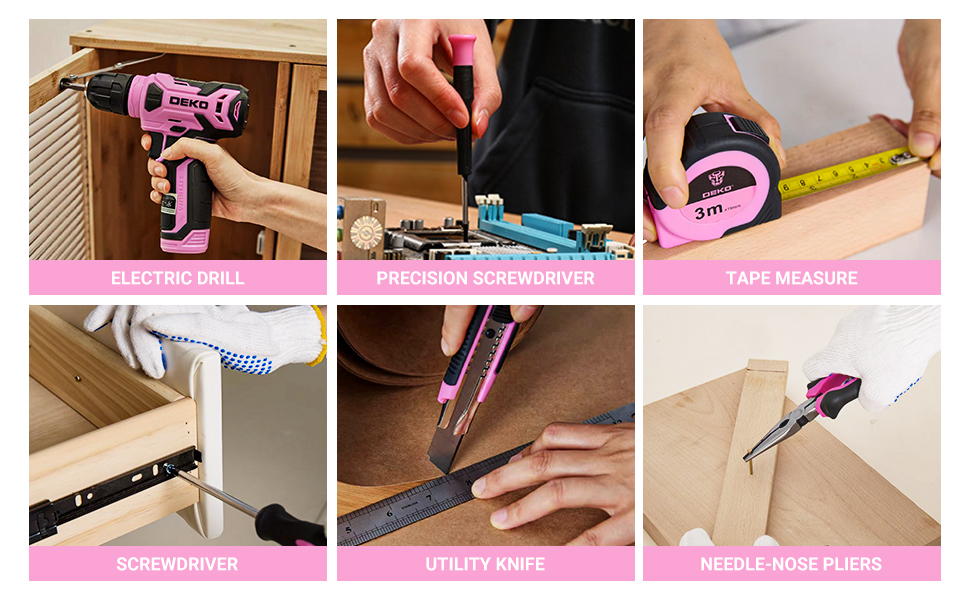 DEKO

ELECTRIC DRILL

PRECISION SCREWDRIVER

DEKO
3m

TAPE MEASURE

SCREWDRIVER

UTILITY KNIFE

NEEDLE-NOSE PLIERS