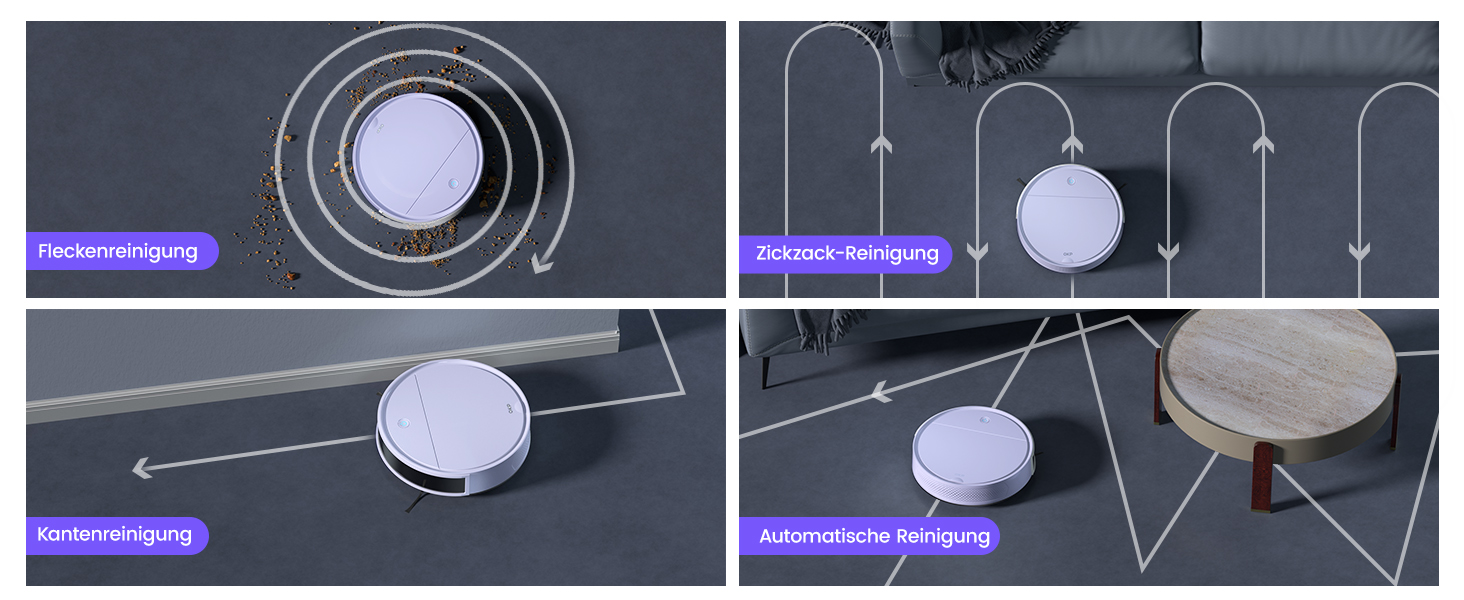 Fleckenreinigung

Zickzack-Reinigung

Kantenreinigung

Automatische Reinigung