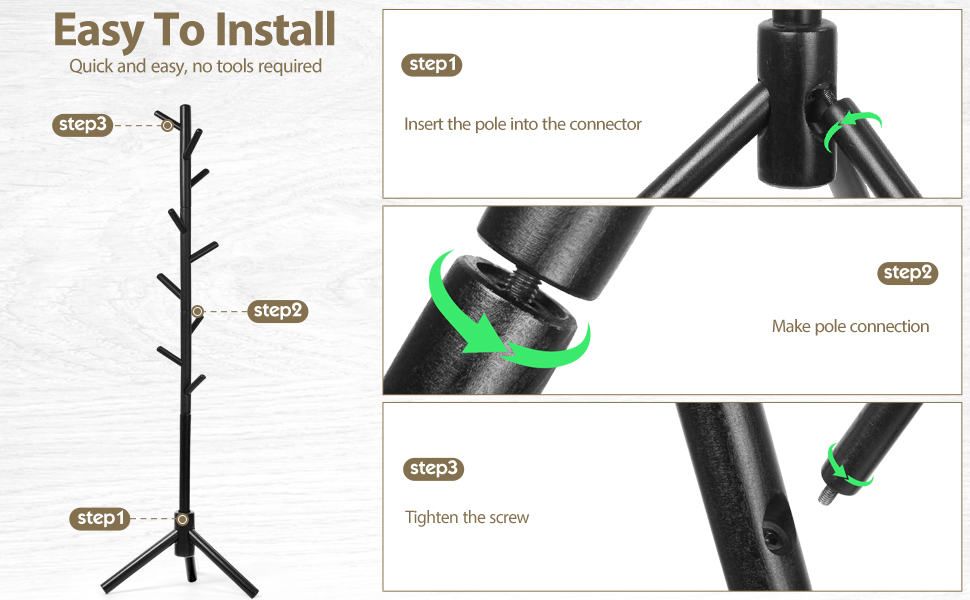 Easy To Install

Quick and easy, no tools required

step3

step2

step1

step1

Insert the pole into the connector

step2

Make pole connection

step3

Tighten the screw