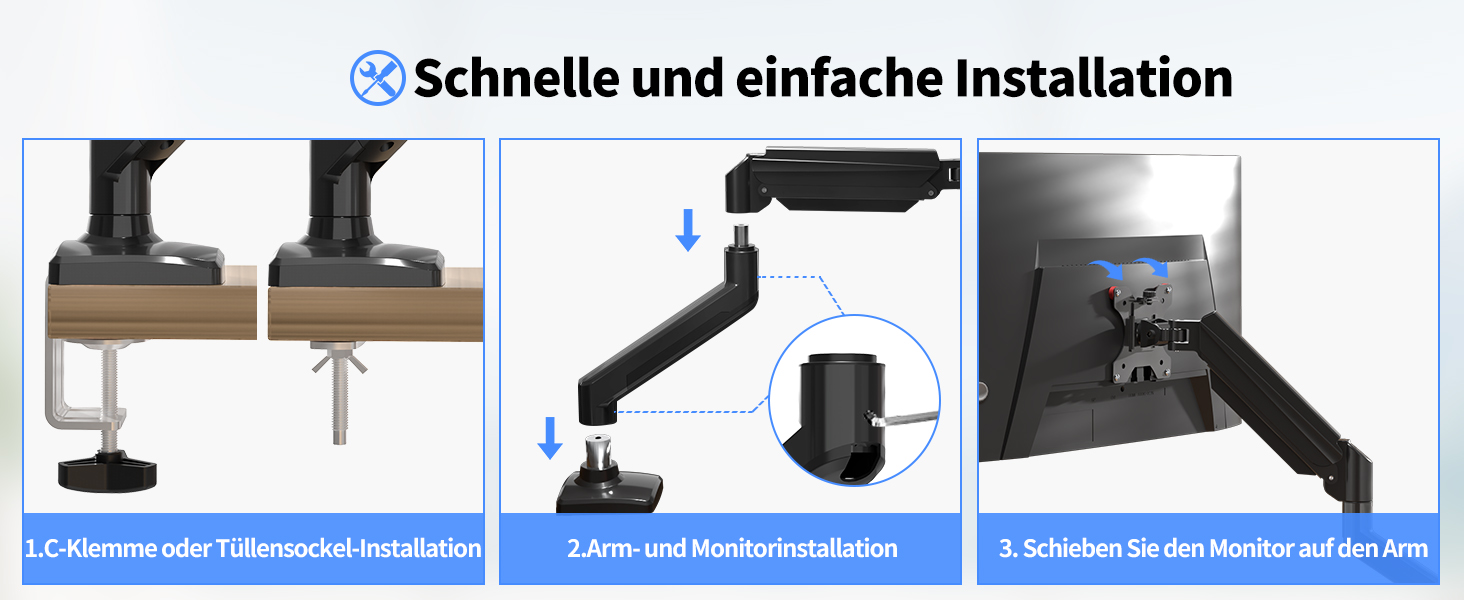 Schnelle und einfache Installation

1.C-Klemme oder Tüllensockel-Installation

2.Arm- und Monitorinstallation

3. Schieben Sie den Monitor auf den Arm