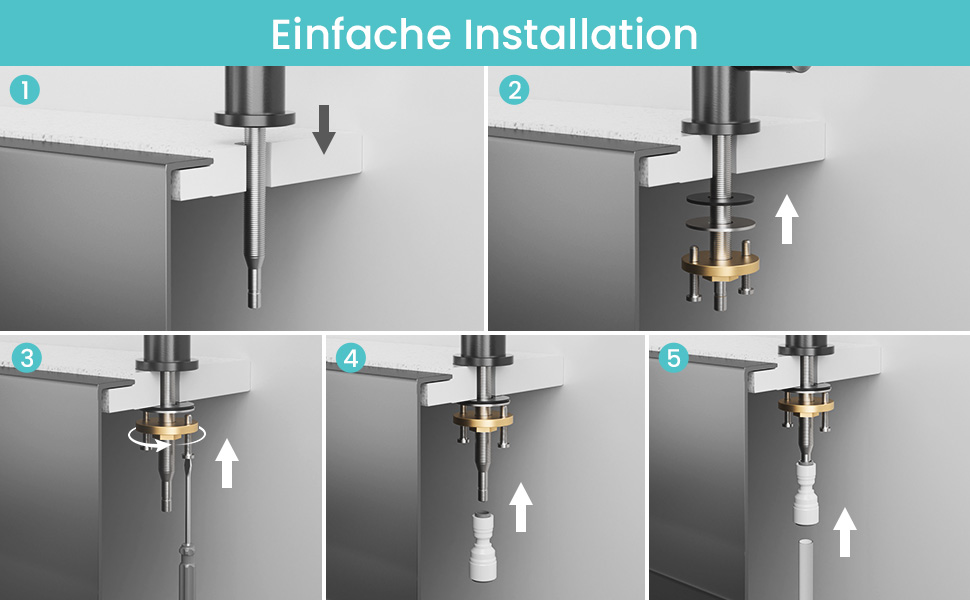 Einfache Installation

1

2

3

4

5