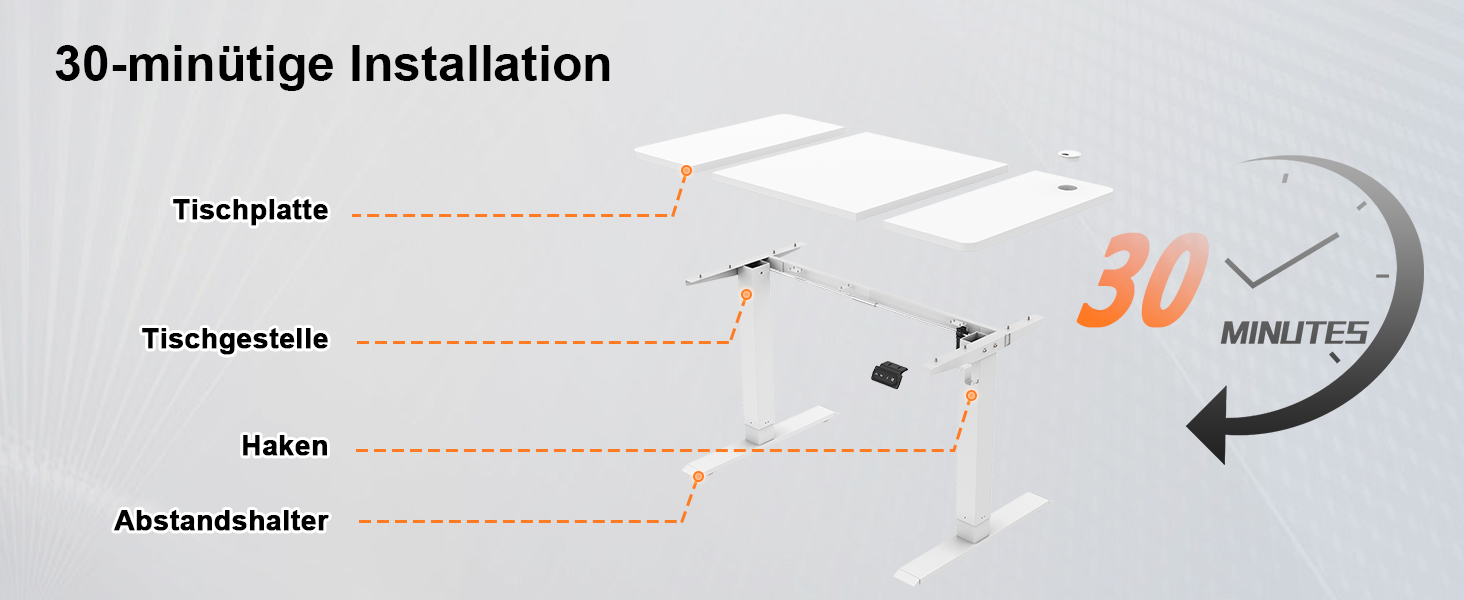 30-minütige Installation

Tischplatte

Tischgestelle

Haken

Abstandshalter

30

MINUTES