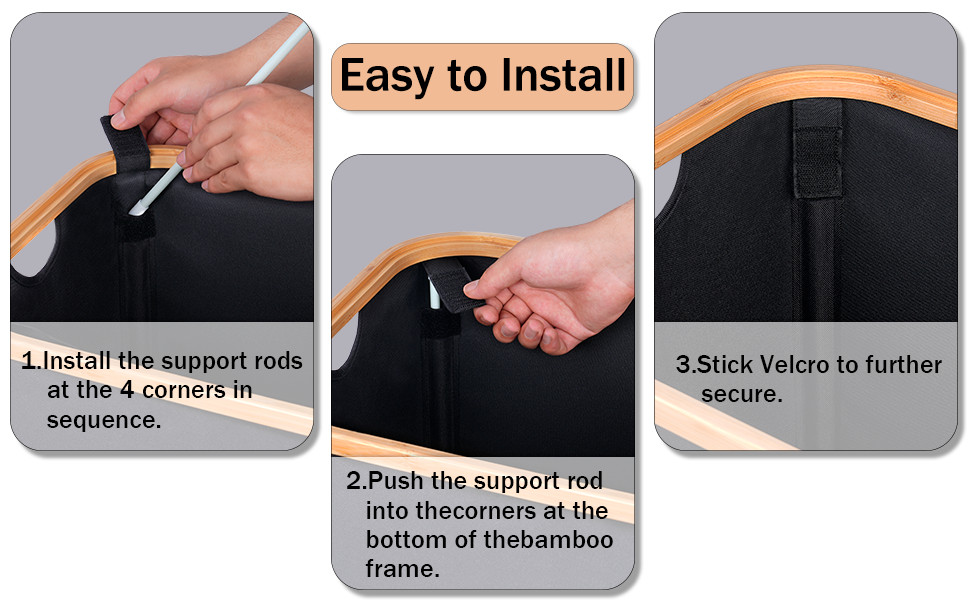 Easy to Install

1.Install the support rods at the 4 corners in sequence.

2.Push the support rod into thecorners at the bottom of thebamboo frame.

3.Stick Velcro to further secure.