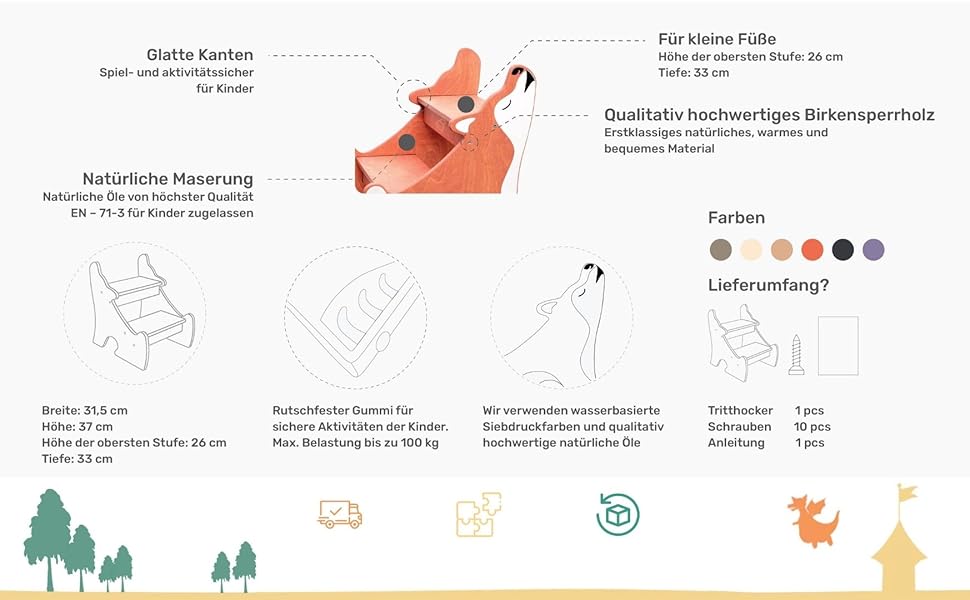 Glatte Kanten
Spiel- und aktivitätssicher für Kinder

Natürliche Maserung
Natürliche Öle von höchster Qualität EN – 71-3 für Kinder zugelassen

Für kleine Füße
Höhe der obersten Stufe: 26 cm
Tiefe: 33 cm

Qualitativ hochwertiges Birkensperrholz
Erstklassiges natürliches, warmes und bequemes Material

Farben

Lieferumfang?

Breite: 31,5 cm
Höhe: 37 cm
Höhe der obersten Stufe: 26 cm
Tiefe: 33 cm

Rutschfester Gummi für sichere Aktivitäten der Kinder. Max. Belastung bis zu 100 kg

Wir verwenden wasserbasierte Siebdruckfarben und qualitativ hochwertige natürliche Öle

| Tritthocker | 1 pcs |
|---|---|
| Schrauben | 10 pcs |
| Anleitung | 1 pcs |