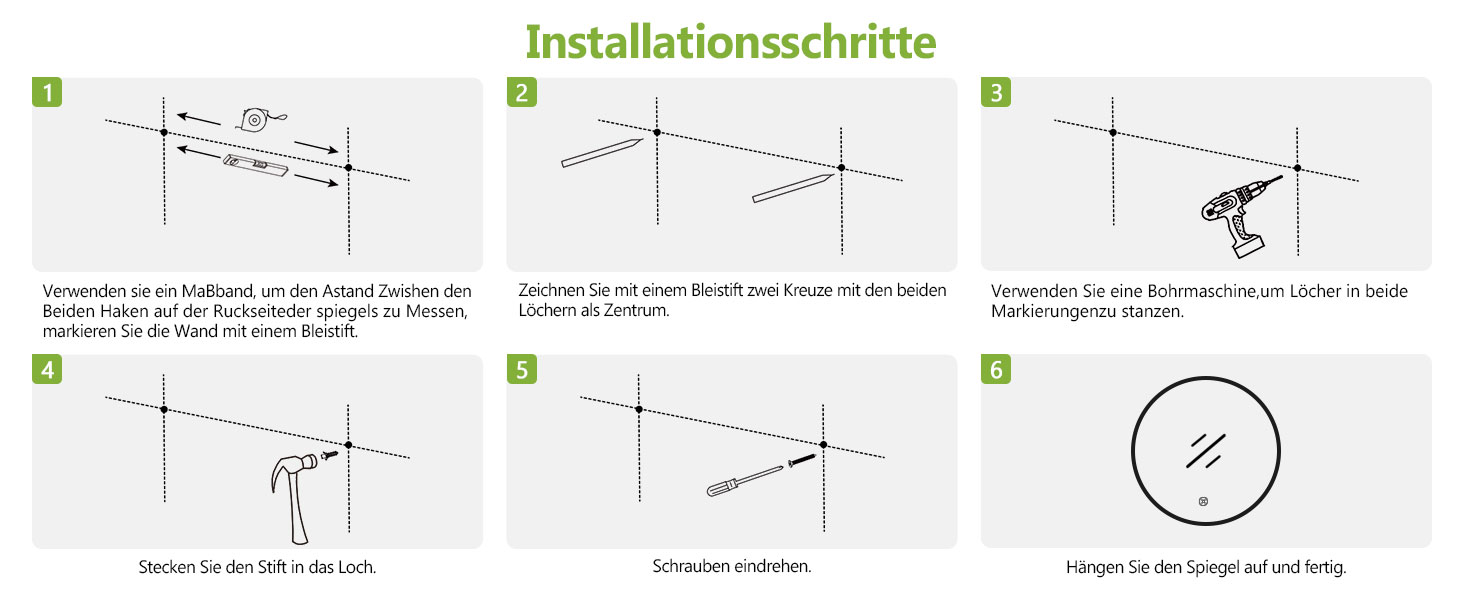 Installationsschritte

1

Verwenden sie ein MaBband, um den Astand Zwishen den Beiden Haken auf der Ruckseiteder spiegels zu Messen, markieren Sie die Wand mit einem Bleistift.

2

Zeichnen Sie mit einem Bleistift zwei Kreuze mit den beiden Löchern als Zentrum.

3

Verwenden Sie eine Bohrmaschine,um Löcher in beide Markierungenzu stanzen.

4

Stecken Sie den Stift in das Loch.

5

Schrauben eindrehen.

6

Hängen Sie den Spiegel auf und fertig.