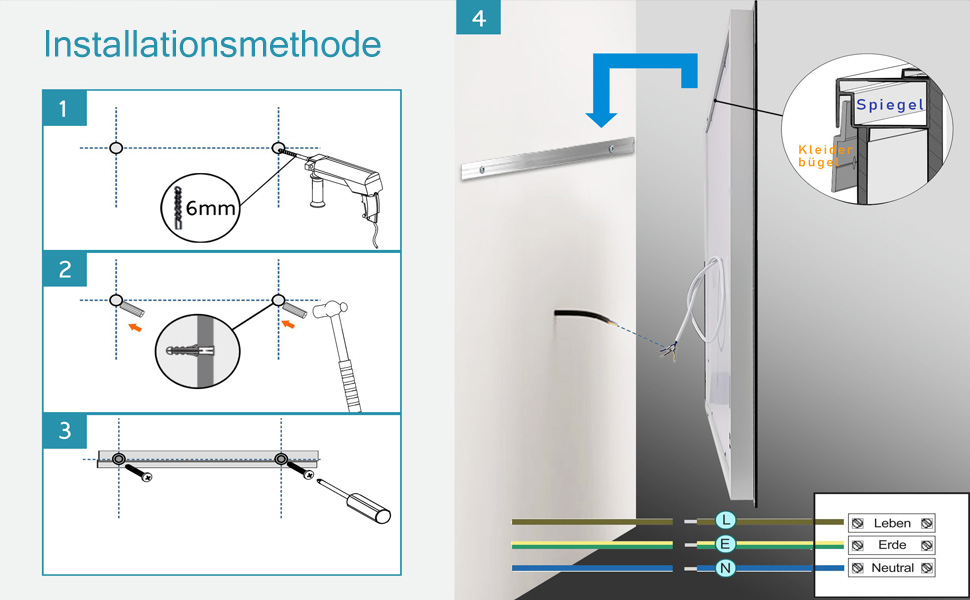 Installationsmethode

1

6mm

2

3

4

Spiegel

Kleider
bügel

L
E
N

Leben
Erde
Neutral