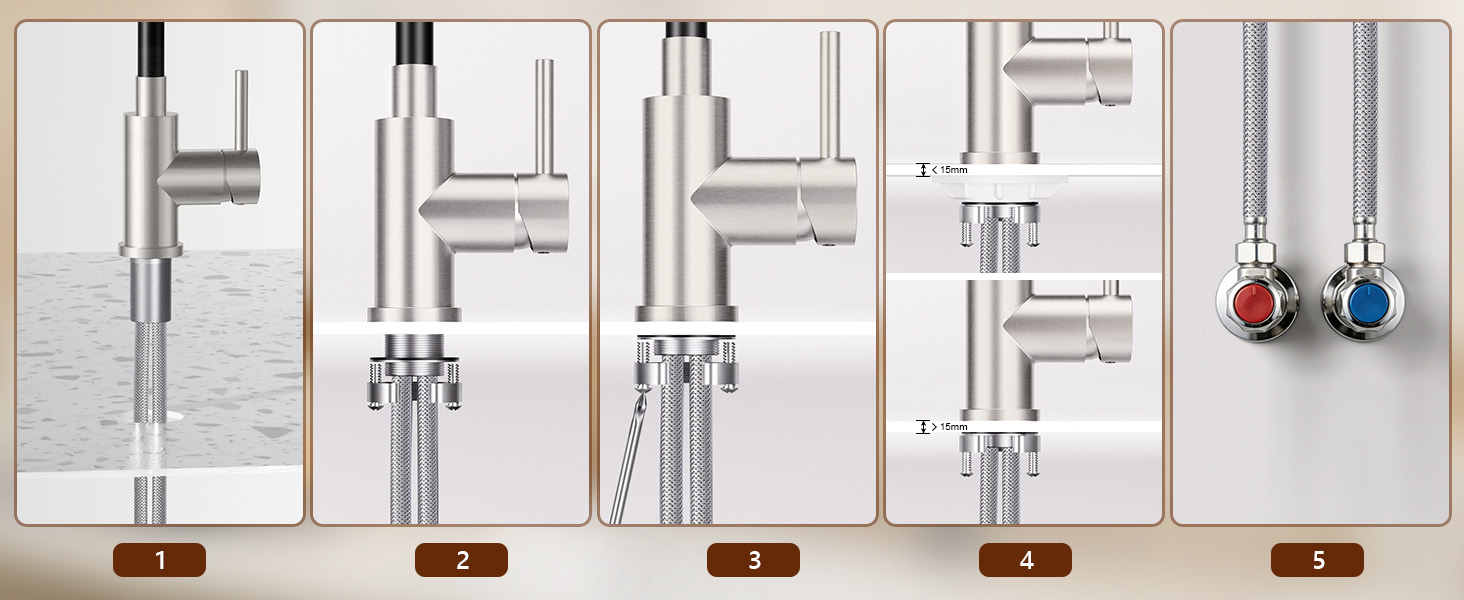 < 15mm

> 15mm

1

2

3

4

5