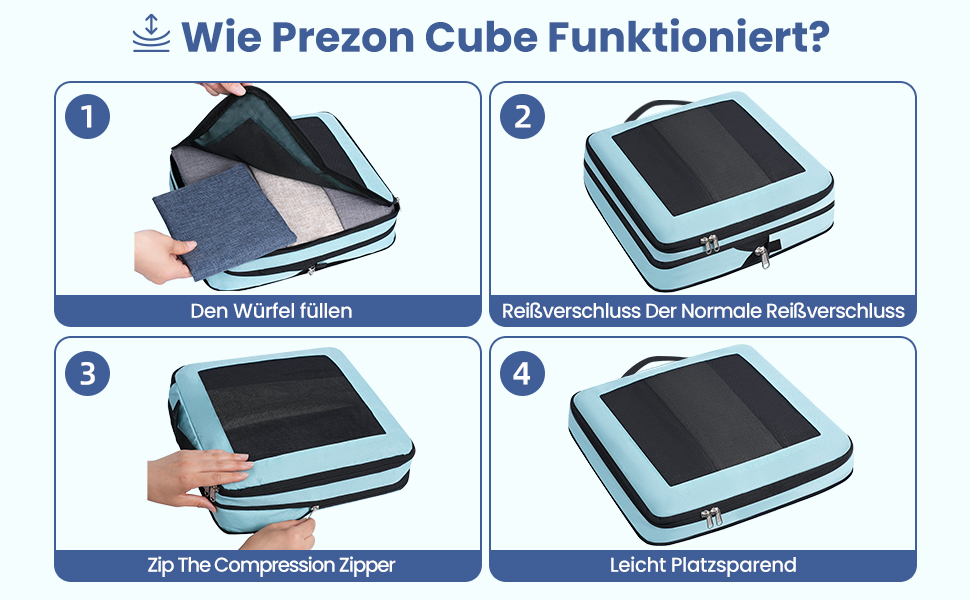 Wie Prezon Cube Funktioniert?

1

Den Würfel füllen

2

Reißverschluss Der Normale Reißverschluss

3

Zip The Compression Zipper

4

Leicht Platzsparend