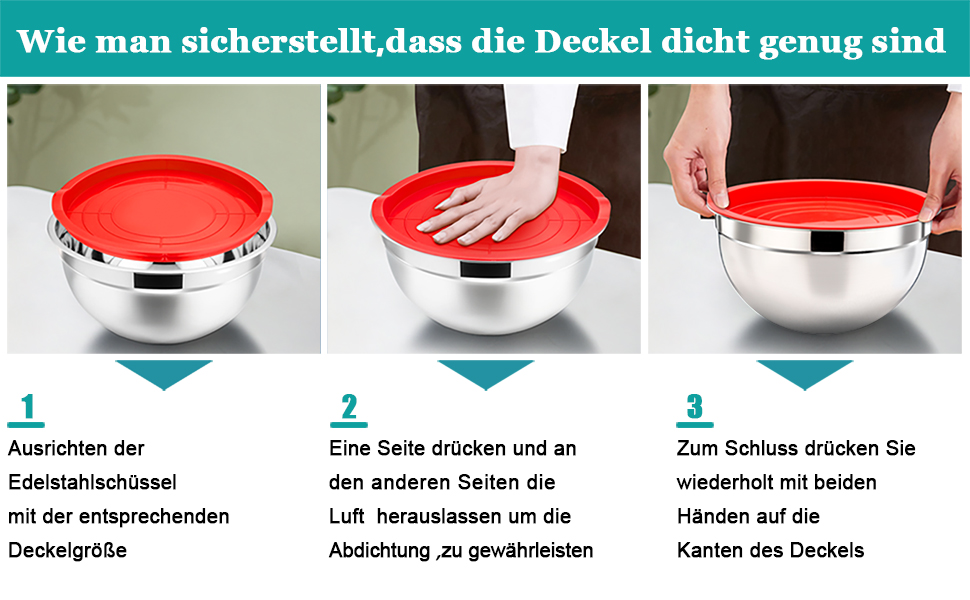 Wie man sicherstellt,dass die Deckel dicht genug sind

1
Ausrichten der Edelstahlschüssel mit der entsprechenden Deckelgröße

2
Eine Seite drücken und an den anderen Seiten die Luft herauslassen um die Abdichtung ,zu gewährleisten

3
Zum Schluss drücken Sie wiederholt mit beiden Händen auf die Kanten des Deckels