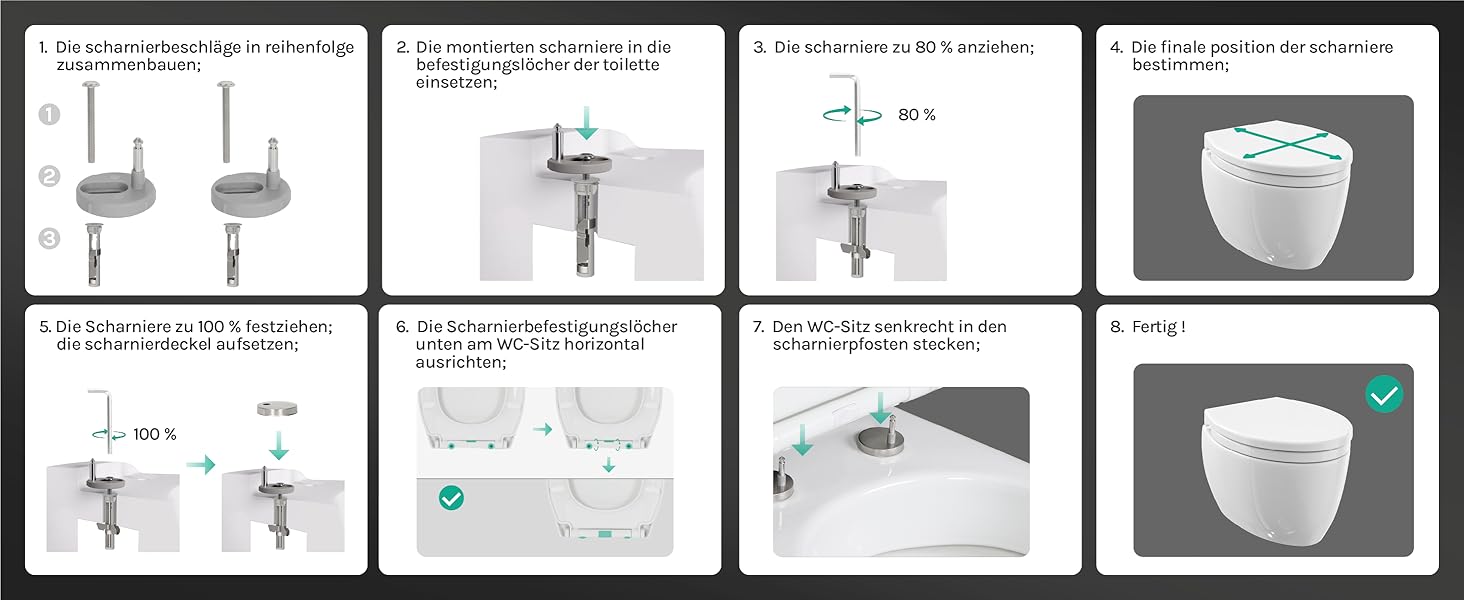 1. Die scharnierbeschläge in reihenfolge zusammenbauen;

1

2

3

2. Die montierten scharniere in die befestigungslöcher der toilette einsetzen;

3. Die scharniere zu 80 % anziehen;

80 %

4. Die finale position der scharniere bestimmen;

5. Die Scharniere zu 100 % festziehen; die scharnierdeckel aufsetzen;

100 %

6. Die Scharnierbefestigungslöcher unten am WC-Sitz horizontal ausrichten;

7. Den WC-Sitz senkrecht in den scharnierpfosten stecken;

8. Fertig !