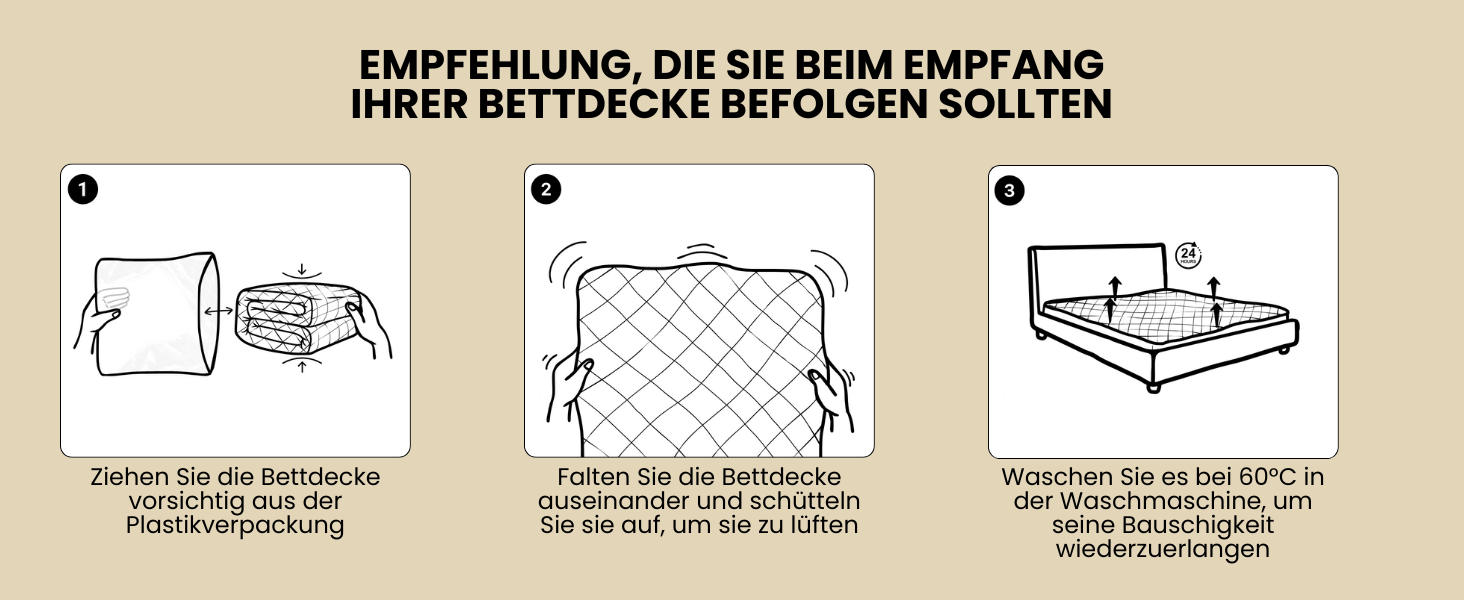 EMPFEHLUNG, DIE SIE BEIM EMPFANG IHRER BETTDECKE BEFOLGEN SOLLTEN

1

Ziehen Sie die Bettdecke vorsichtig aus der Plastikverpackung

2

Falten Sie die Bettdecke auseinander und schütteln Sie sie auf, um sie zu lüften

3

24 HOURS

Waschen Sie es bei 60°C in der Waschmaschine, um seine Bauschigkeit wiederzuerlangen