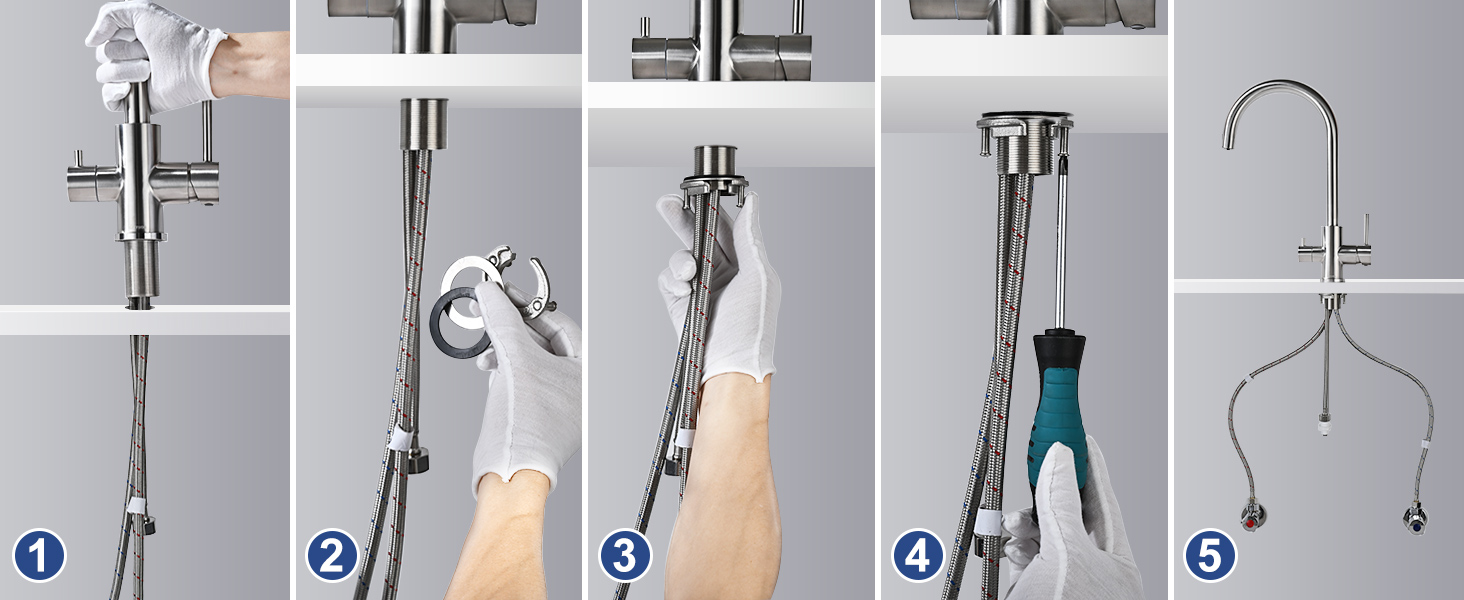 1

2

3

4

5