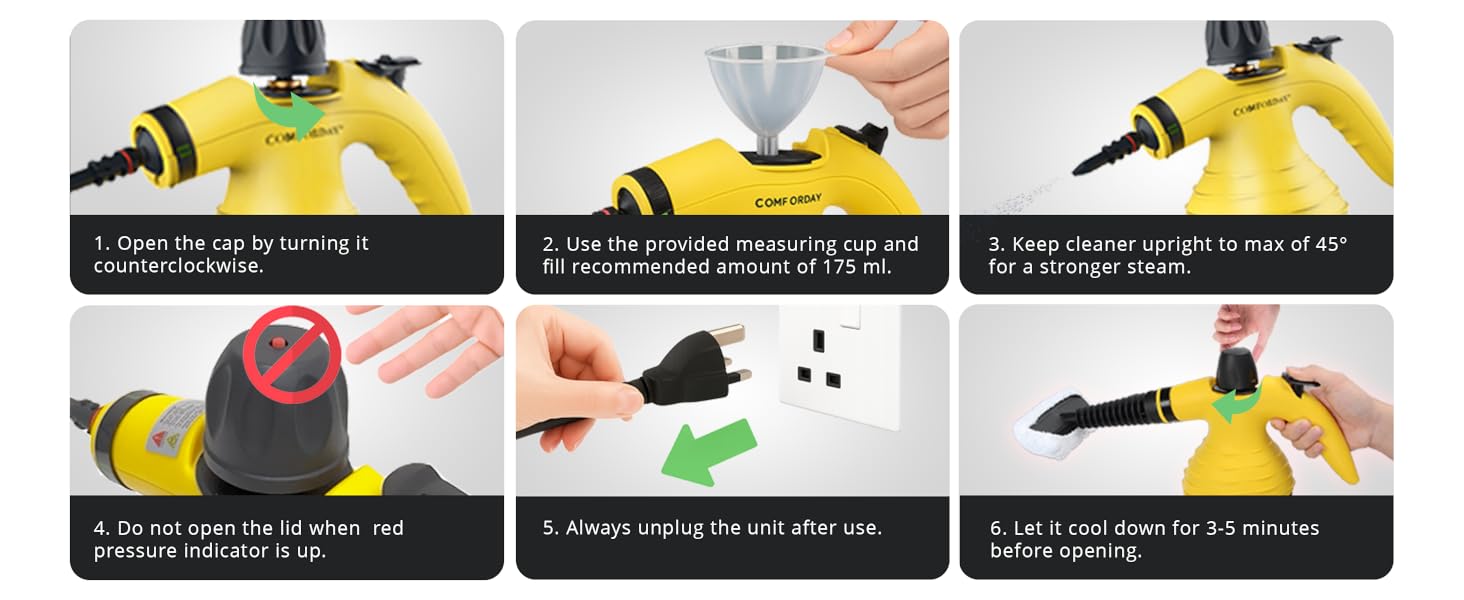 COMFORDAY

1. Open the cap by turning it counterclockwise.

COMFORDAY

2. Use the provided measuring cup and fill recommended amount of 175 ml.

COMFORDAY

3. Keep cleaner upright to max of 45° for a stronger steam.

4. Do not open the lid when  red pressure indicator is up.

5. Always unplug the unit after use.

6. Let it cool down for 3-5 minutes before opening.