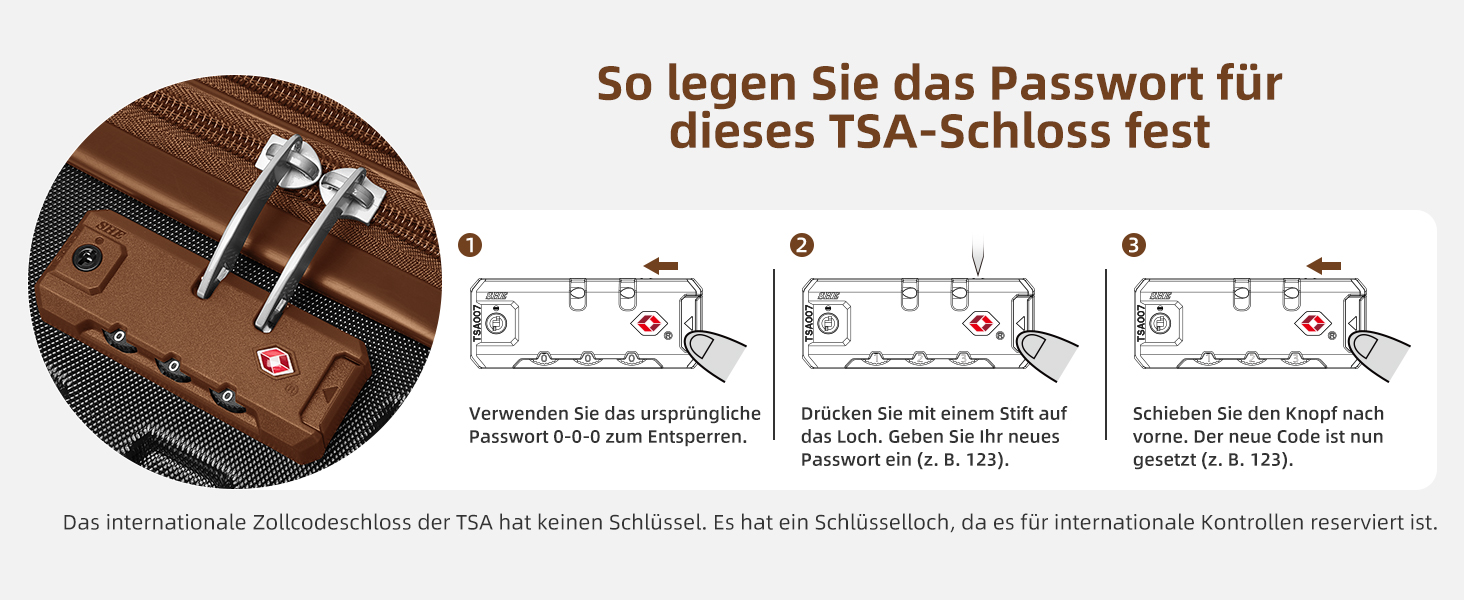 So legen Sie das Passwort für dieses TSA-Schloss fest

SHE

0
0
0

1

SHE
TSA007

Verwenden Sie das ursprüngliche Passwort 0-0-0 zum Entsperren.

2

SHE
TSA007

Drücken Sie mit einem Stift auf das Loch. Geben Sie Ihr neues Passwort ein (z. B. 123).

3

SHE
TSA007

Schieben Sie den Knopf nach vorne. Der neue Code ist nun gesetzt (z. B. 123).

Das internationale Zollcodeschloss der TSA hat keinen Schlüssel. Es hat ein Schlüsselloch, da es für internationale Kontrollen reserviert ist.