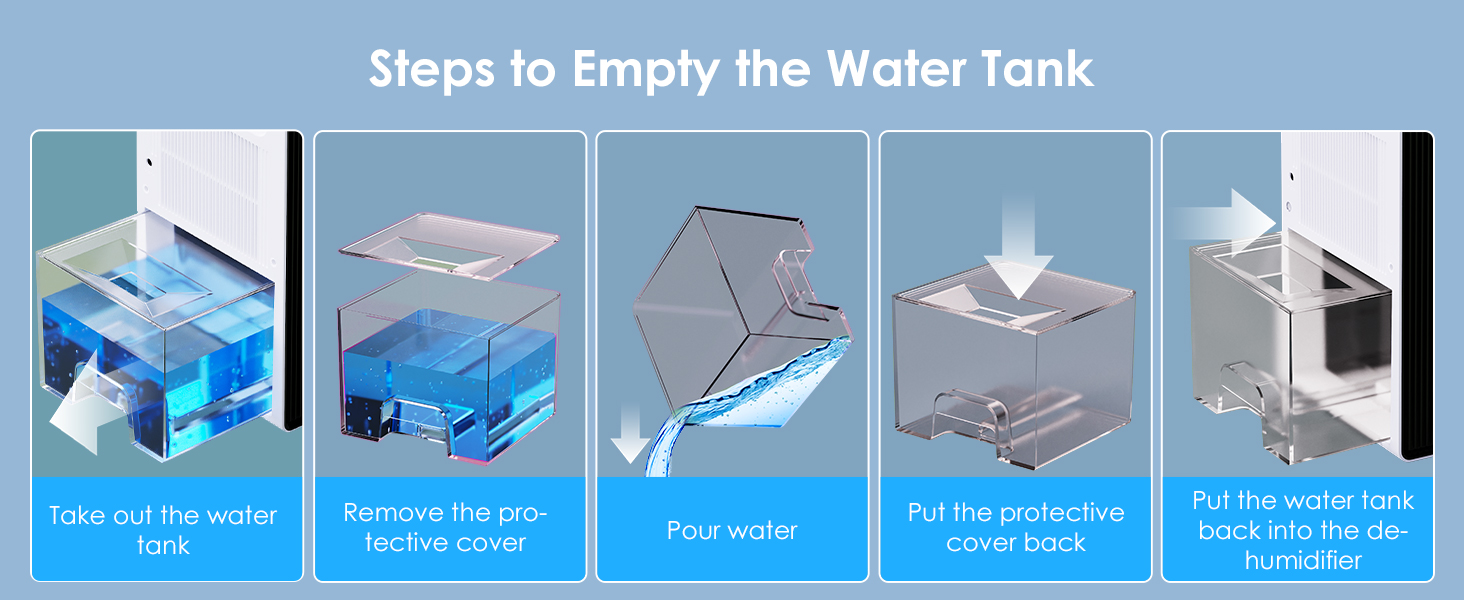 Steps to Empty the Water Tank

Take out the water tank

Remove the protective cover

Pour water

Put the protective cover back

Put the water tank back into the dehumidifier