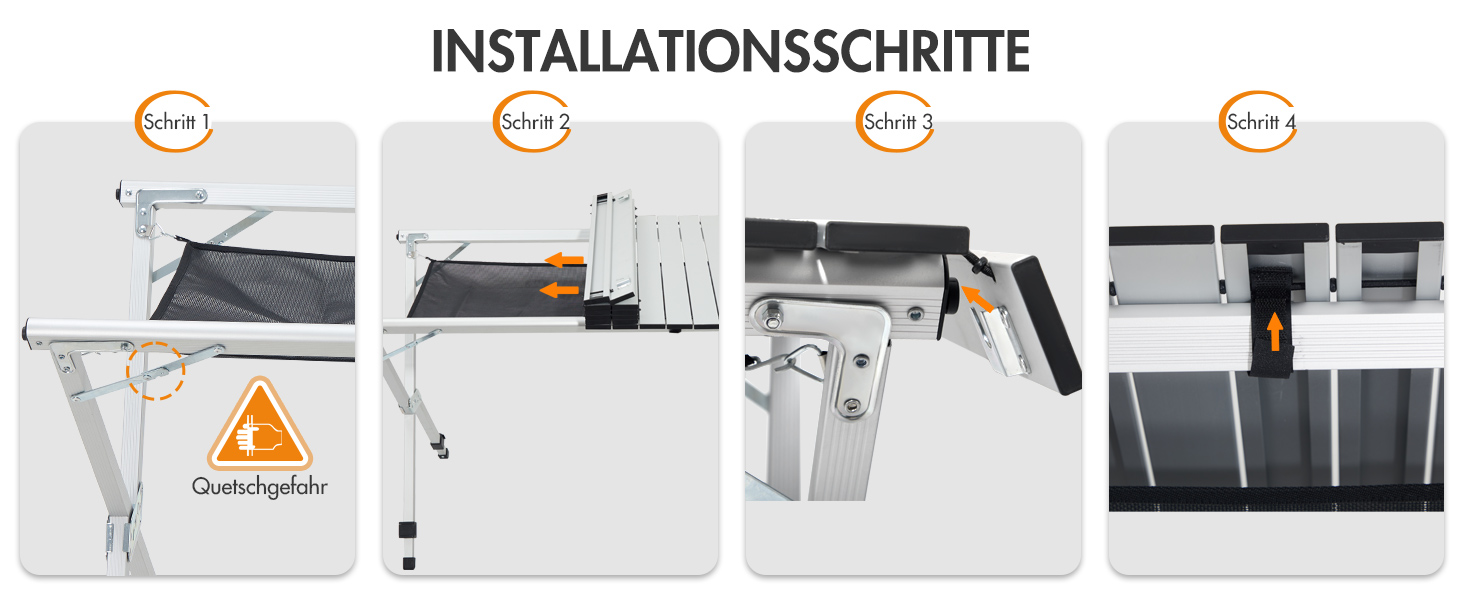 INSTALLATIONSSCHRITTE

Schritt 1

Quetschgefahr

Schritt 2

Schritt 3

Schritt 4