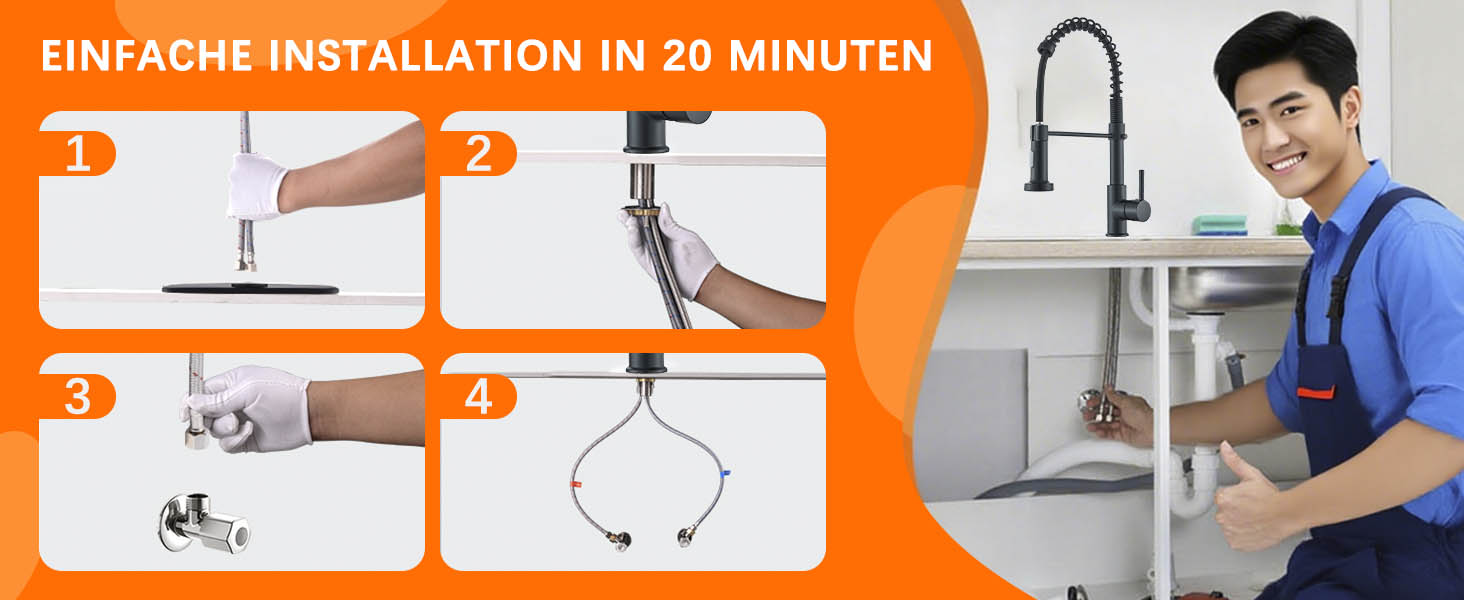 EINFACHE INSTALLATION IN 20 MINUTEN

1

2

3

4