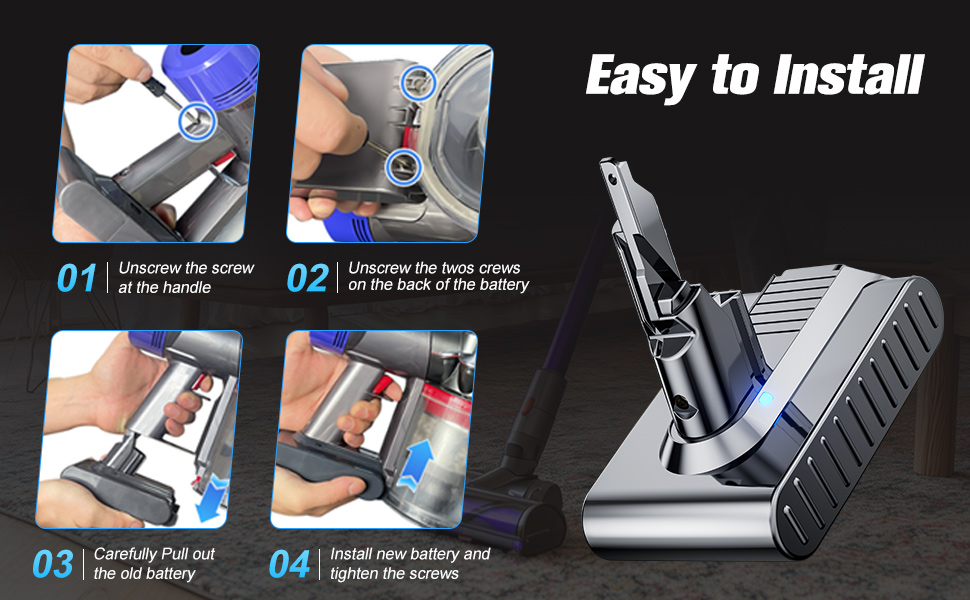 Easy to Install

01 Unscrew the screw at the handle

02 Unscrew the twos crews on the back of the battery

03 Carefully Pull out the old battery

04 Install new battery and tighten the screws