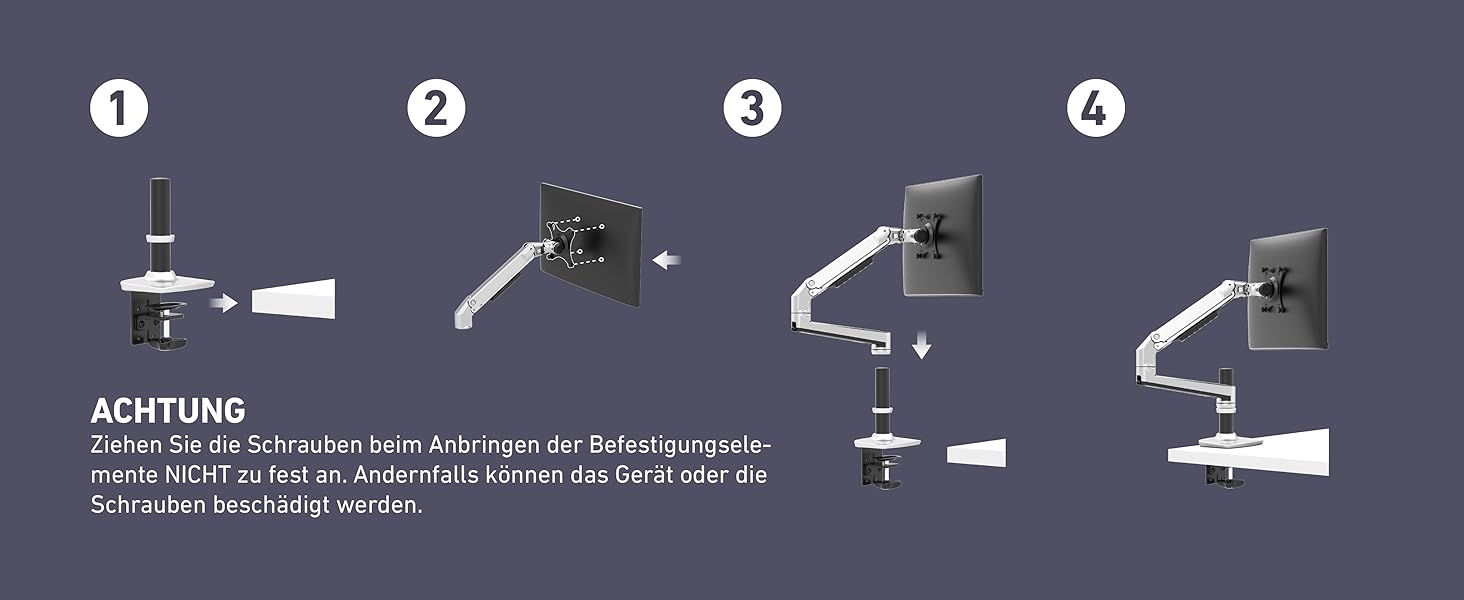 1

2

3

4

ACHTUNG
Ziehen Sie die Schrauben beim Anbringen der Befestigungselemente NICHT zu fest an. Andernfalls können das Gerät oder die Schrauben beschädigt werden.