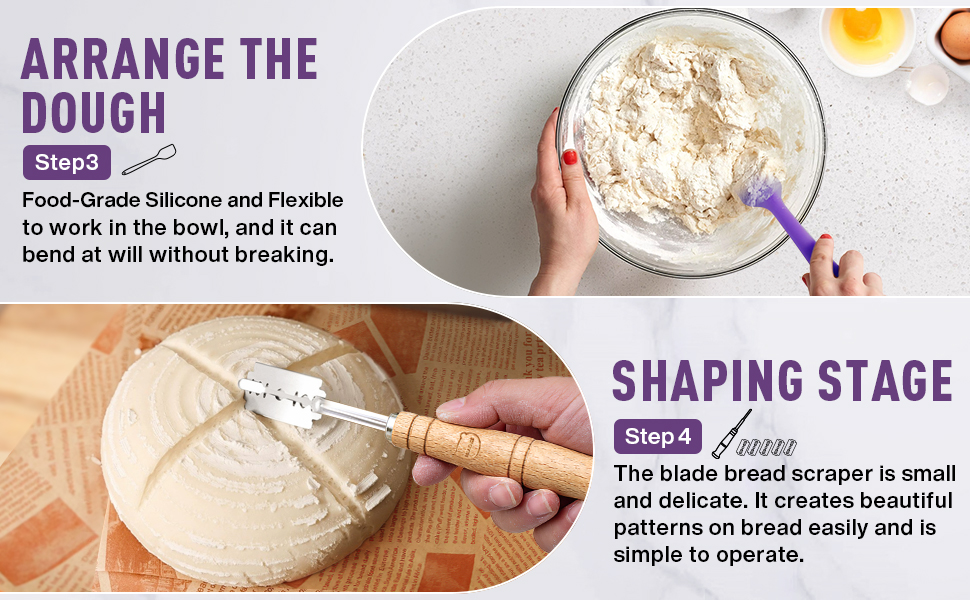 ARRANGE THE DOUGH

Step3

Food-Grade Silicone and Flexible to work in the bowl, and it can bend at will without breaking.

SHAPING STAGE

Step 4

The blade bread scraper is small and delicate. It creates beautiful patterns on bread easily and is simple to operate.