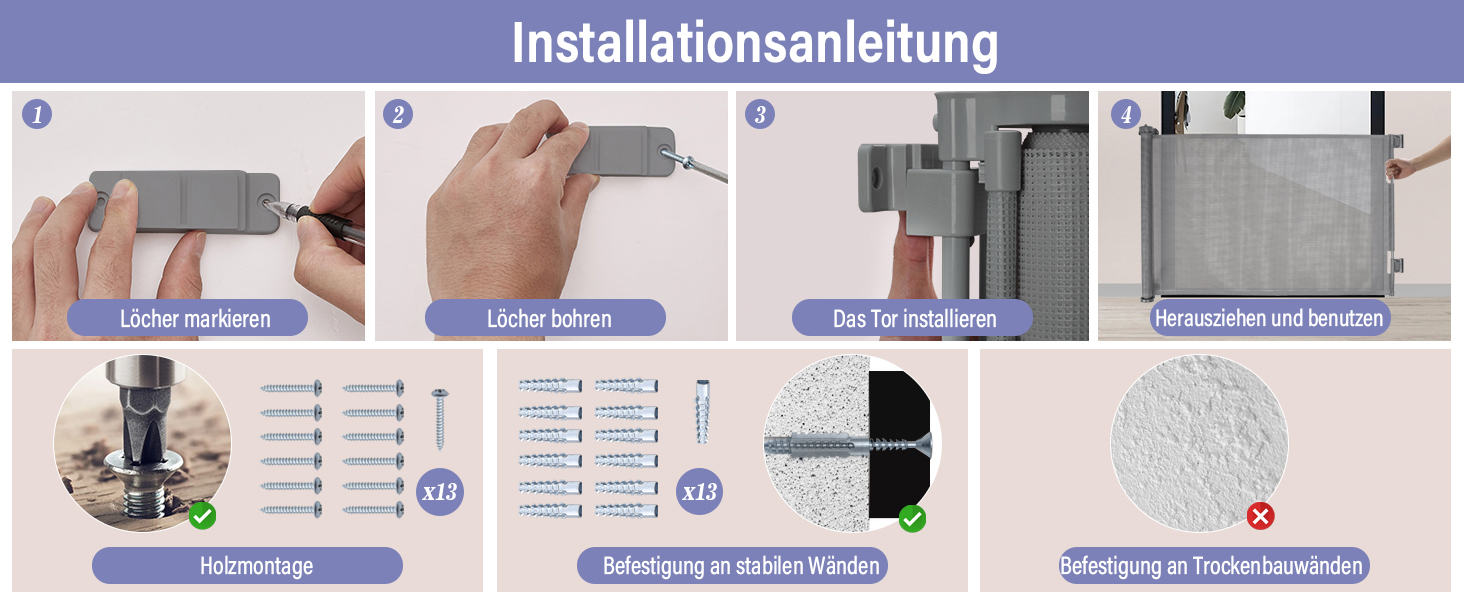 Installationsanleitung

1
Löcher markieren

2
Löcher bohren

3
Das Tor installieren

4
Herausziehen und benutzen

x13
Holzmontage

x13
Befestigung an stabilen Wänden

Befestigung an Trockenbauwänden