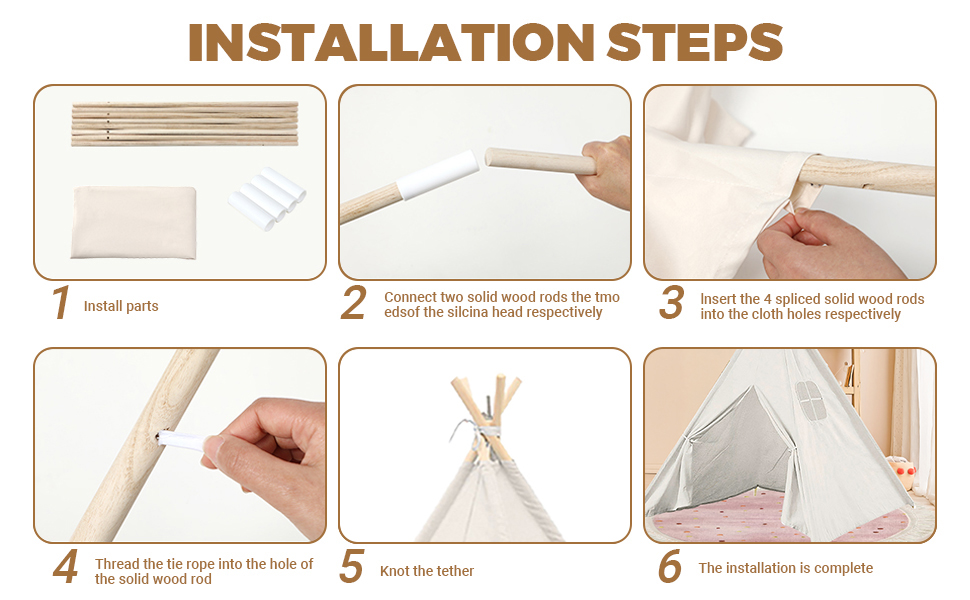 INSTALLATION STEPS

1 Install parts

2 Connect two solid wood rods the tmo edsof the silcina head respectively

3 Insert the 4 spliced solid wood rods into the cloth holes respectively

4 Thread the tie rope into the hole of the solid wood rod

5 Knot the tether

6 The installation is complete