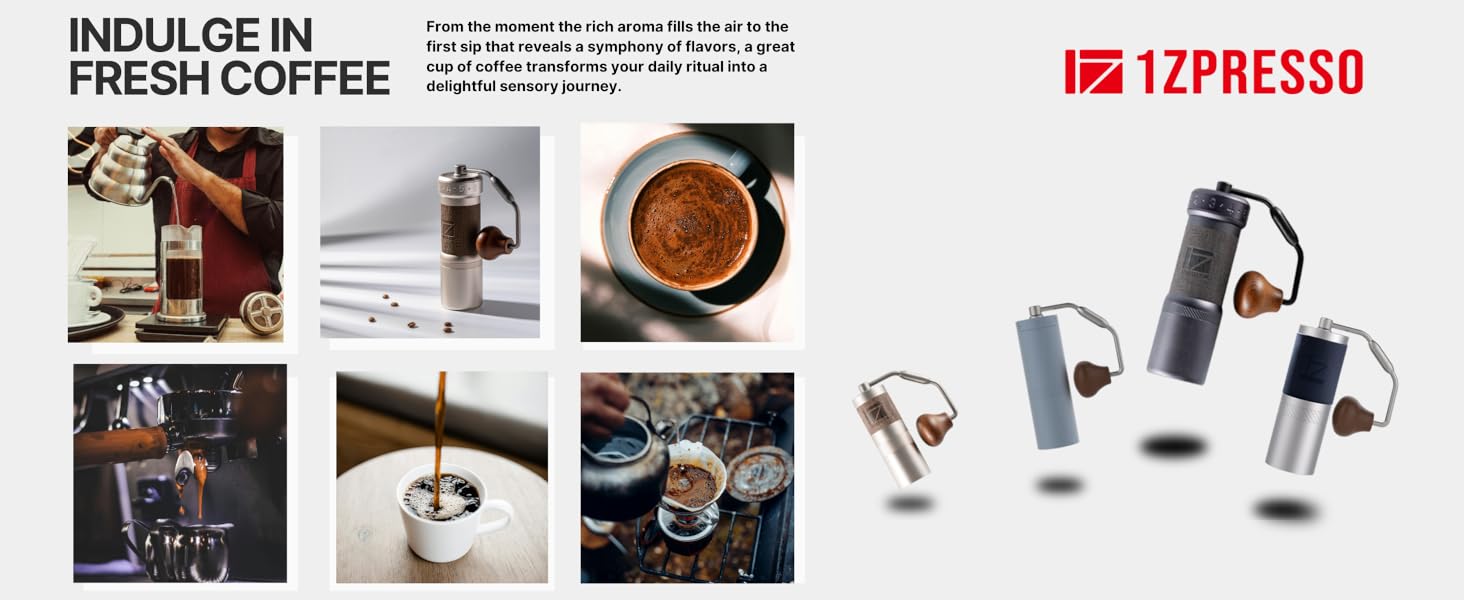 INDULGE IN FRESH COFFEE

From the moment the rich aroma fills the air to the first sip that reveals a symphony of flavors, a great cup of coffee transforms your daily ritual into a delightful sensory journey.

1ZPRESSO