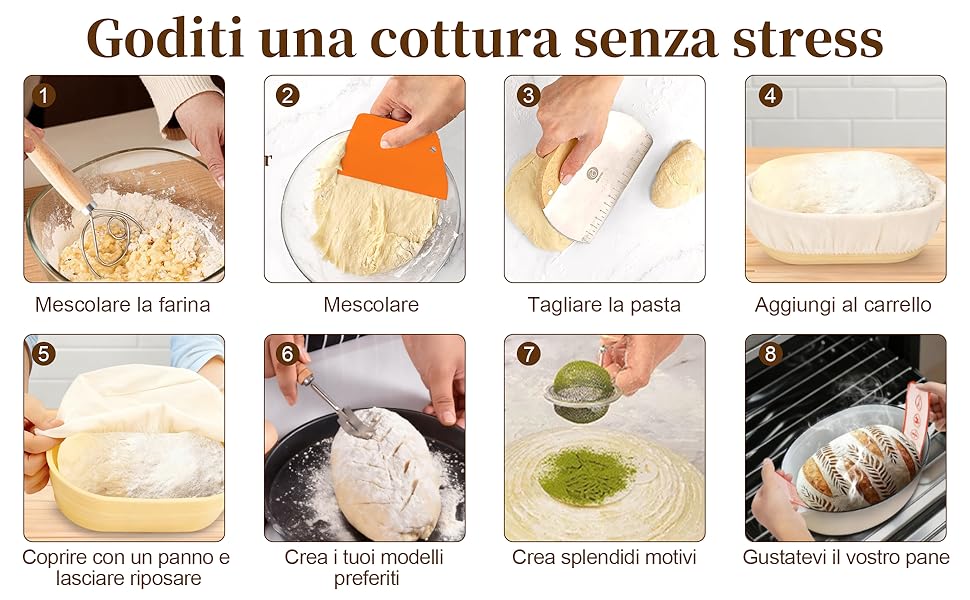 Goditi una cottura senza stress

1
Mescolare la farina

2
Mescolare

3
Tagliare la pasta

4
Aggiungi al carrello

5
Coprire con un panno e lasciare riposare

6
Crea i tuoi modelli preferiti

7
Crea splendidi motivi

8
Gustatevi il vostro pane