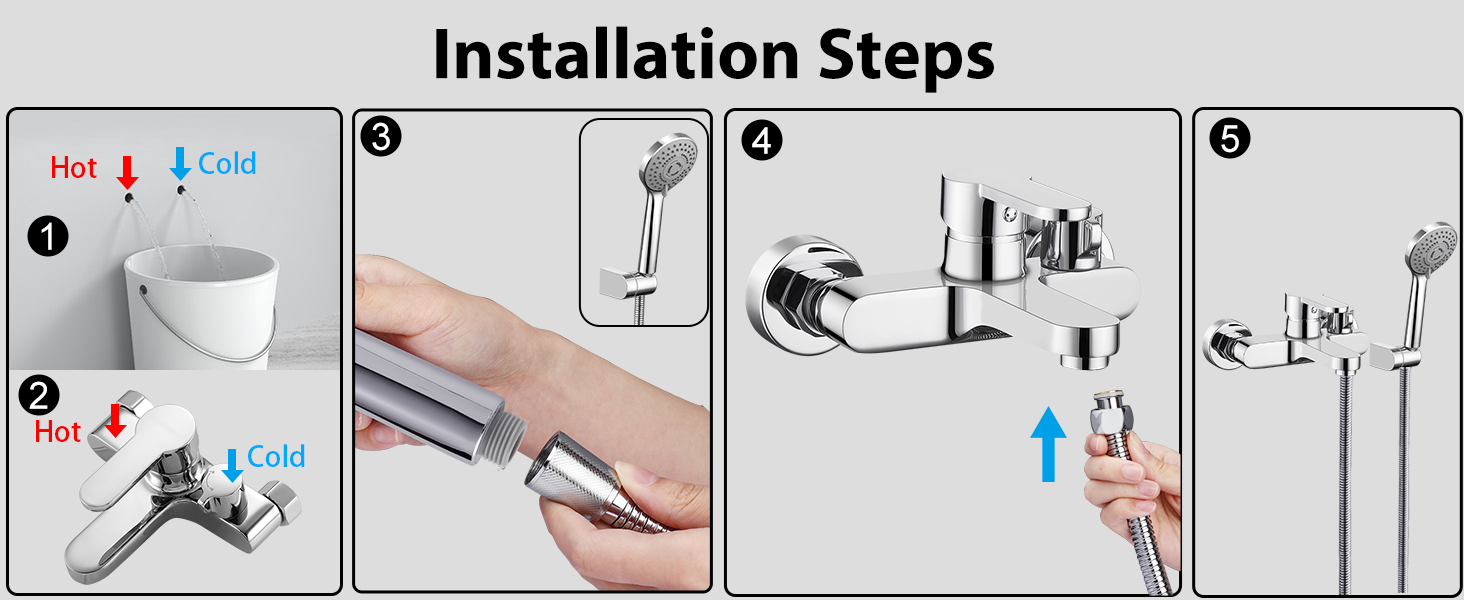 Installation Steps

Hot

Cold

1

2

Hot

Cold

3

4

5